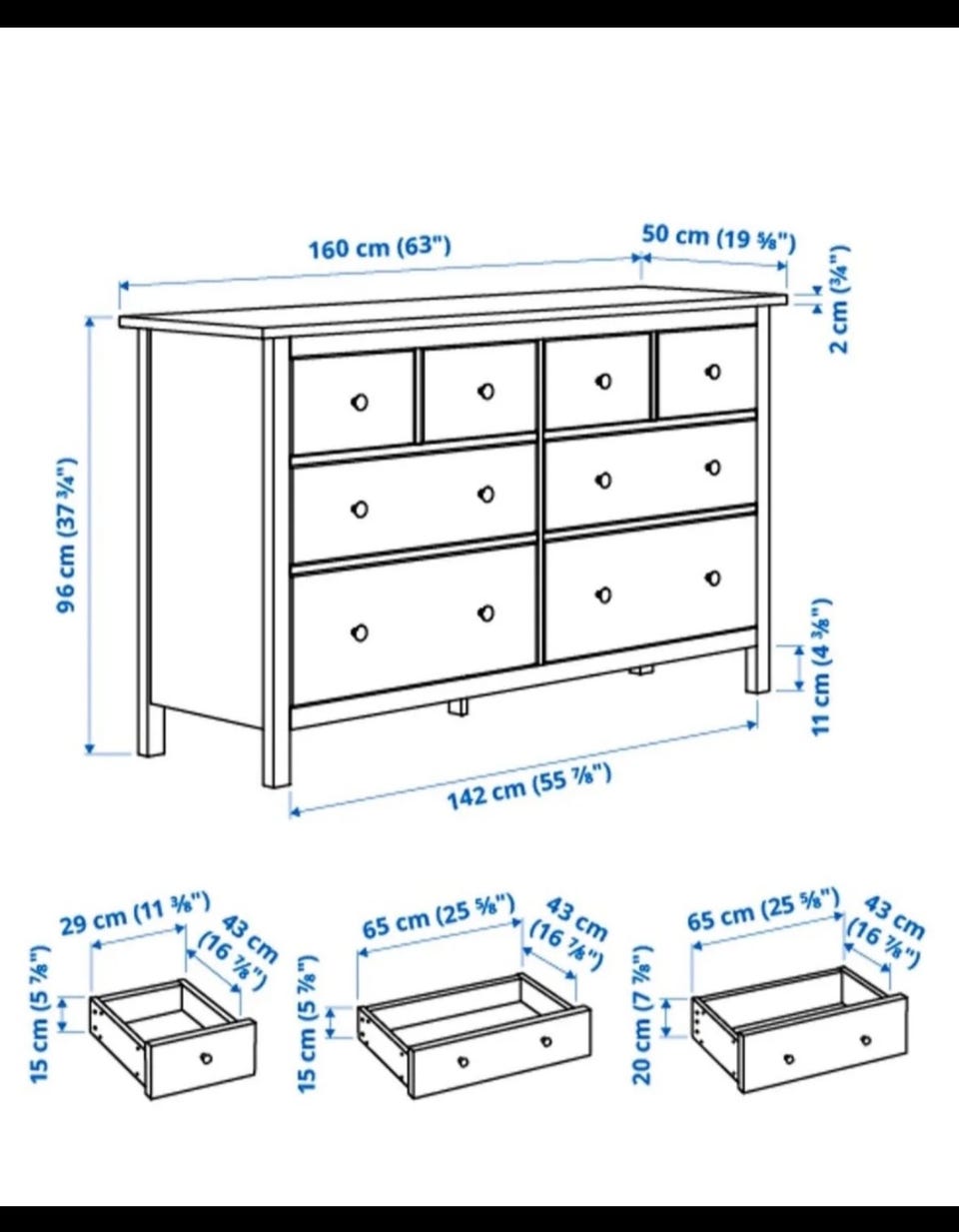 160 cm (63")
50 cm (19 ⅝")
2 cm (¾")
96 cm (37 ¾")
11 cm (4 ⅜")
142 cm (55 ⅞")

29 cm (11 ⅜")
43 cm (16 ⅞")
15 cm (5 ⅞")

65 cm (25 ⅝")
43 cm (16 ⅞")
15 cm (5 ⅞")

65 cm (25 ⅝")
43 cm (16 ⅞")
20 cm (7 ⅞")