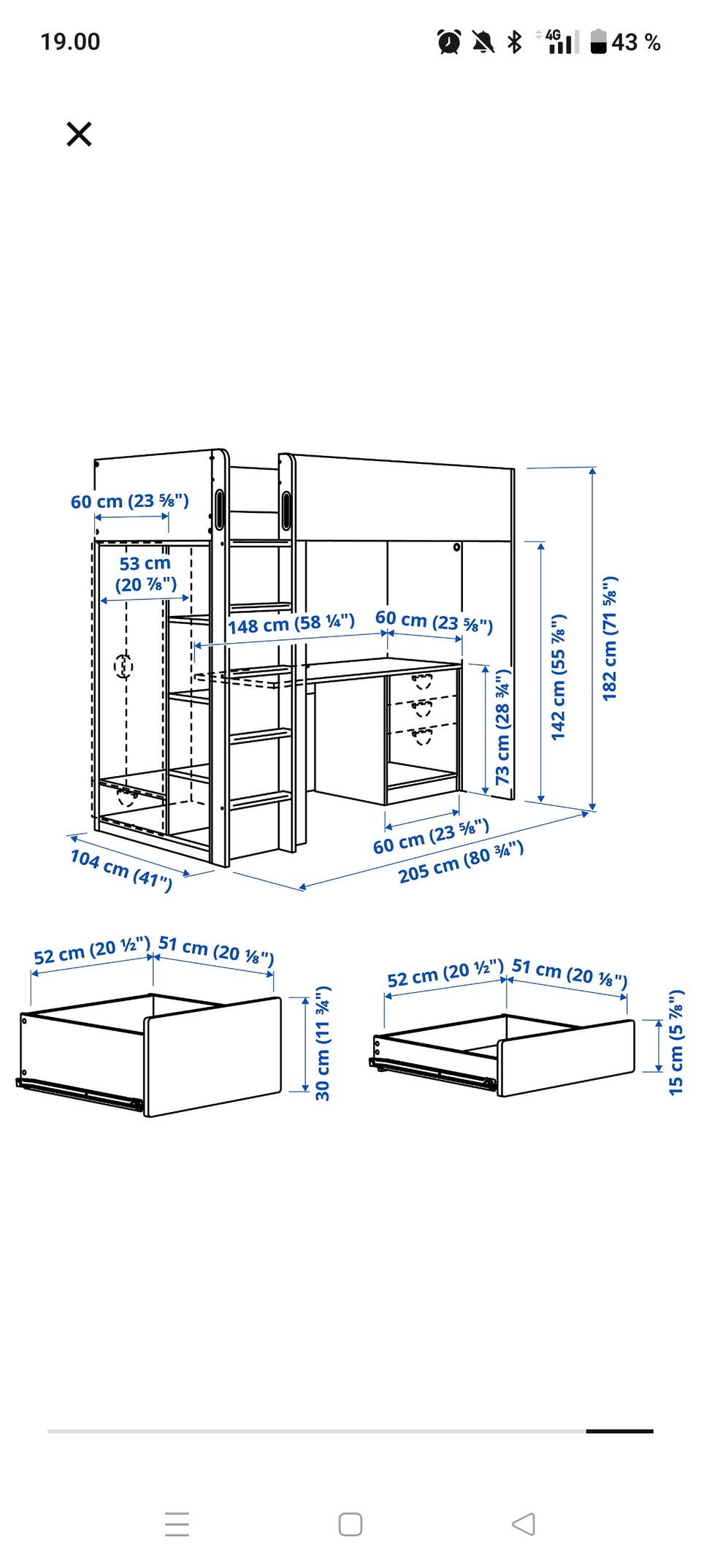 19.00

4G 43 %

60 cm (23 ⅝")

53 cm (20 ⅞")

148 cm (58 ¼")

60 cm (23 ⅝")

73 cm (28 ¾")

142 cm (55 ⅞")

182 cm (71 ⅝")

104 cm (41")

60 cm (23 ⅝")

205 cm (80 ¾")

52 cm (20 ½")

51 cm (20 ⅛")

30 cm (11 ¾")

52 cm (20 ½")

51 cm (20 ⅛")

15 cm (5 ⅞")