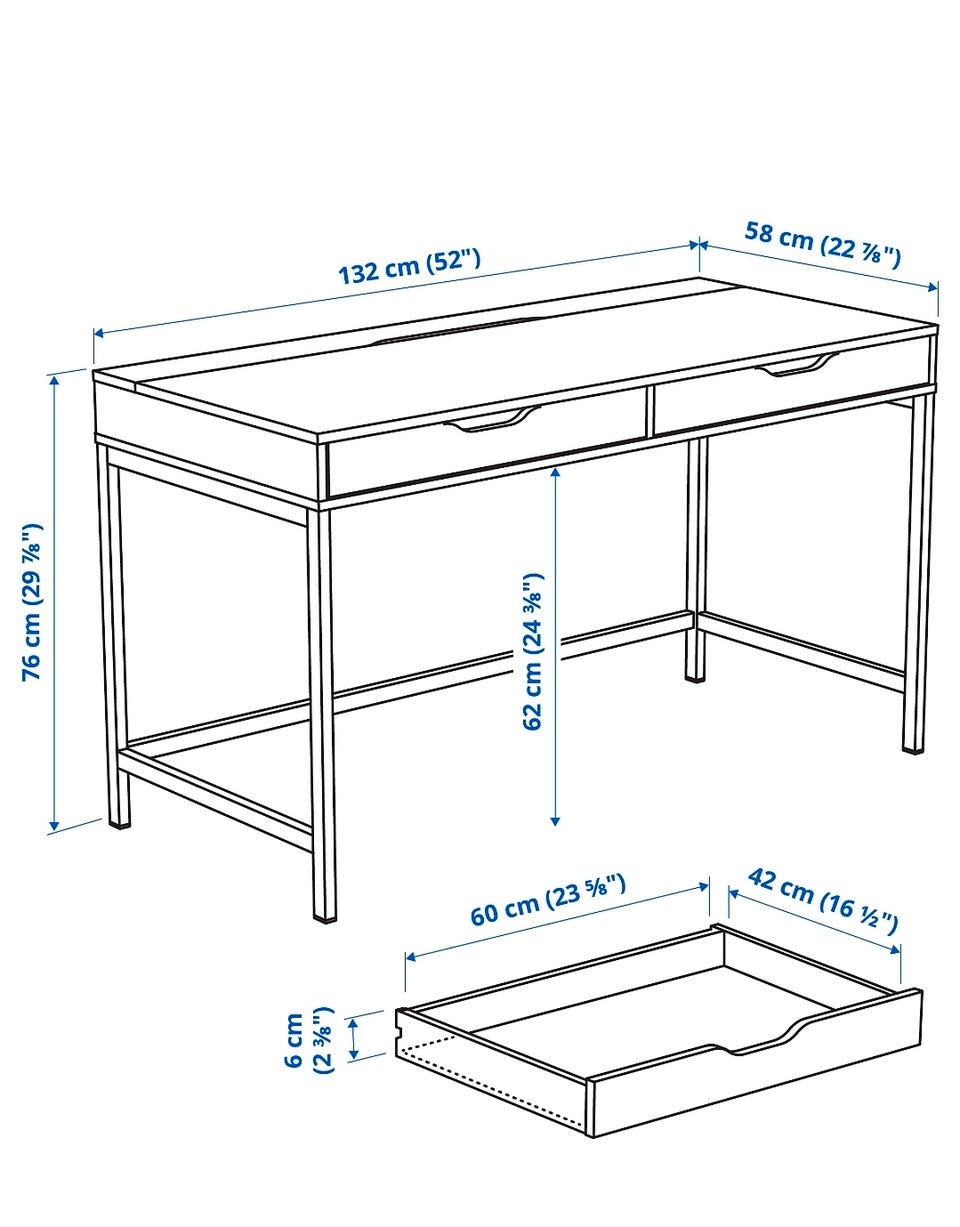 132 cm (52")

58 cm (22 ⅞")

76 cm (29 ⅞")

62 cm (24 ⅜")

60 cm (23 ⅝")

42 cm (16 ½")

6 cm (2 ⅜")