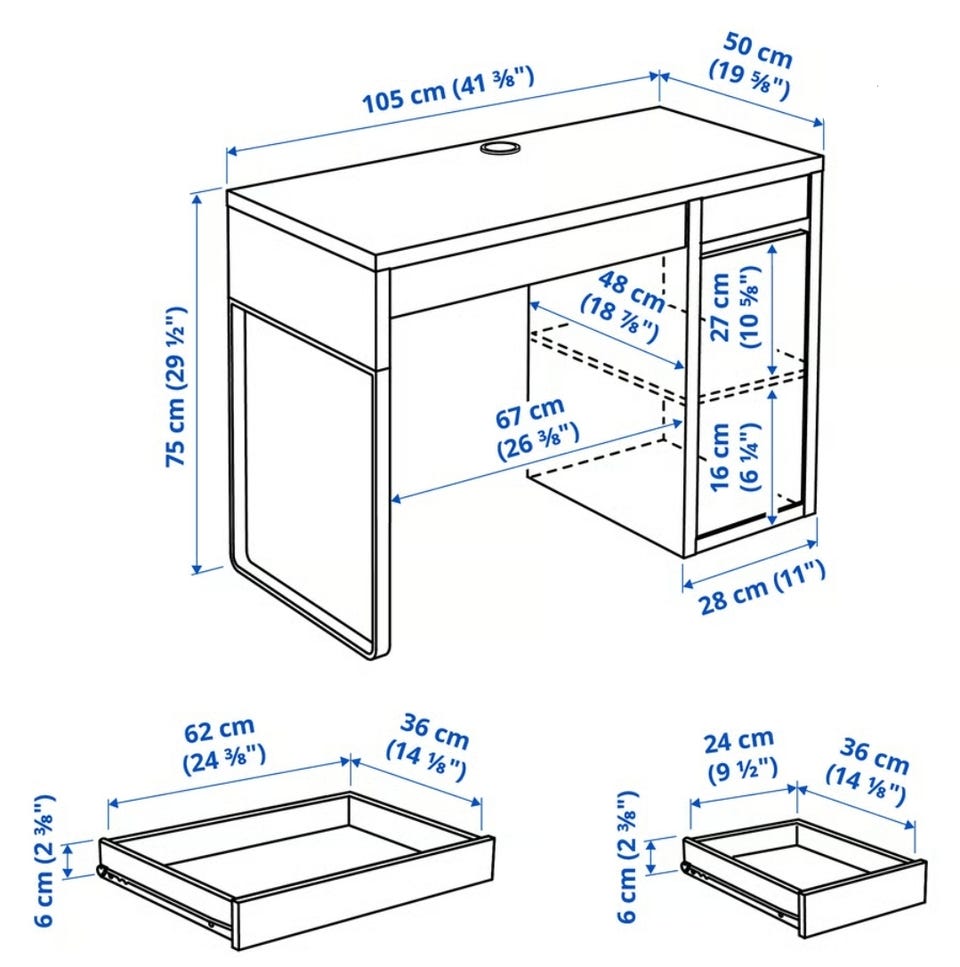 105 cm (41 ⅜")

50 cm (19 ⅝")

75 cm (29 ½")

48 cm (18 ⅞")

27 cm (10 ⅝")

67 cm (26 ⅜")

16 cm (6 ¼")

28 cm (11")

62 cm (24 ⅜")

36 cm (14 ⅛")

6 cm (2 ⅜")

24 cm (9 ½")

36 cm (14 ⅛")

6 cm (2 ⅜")