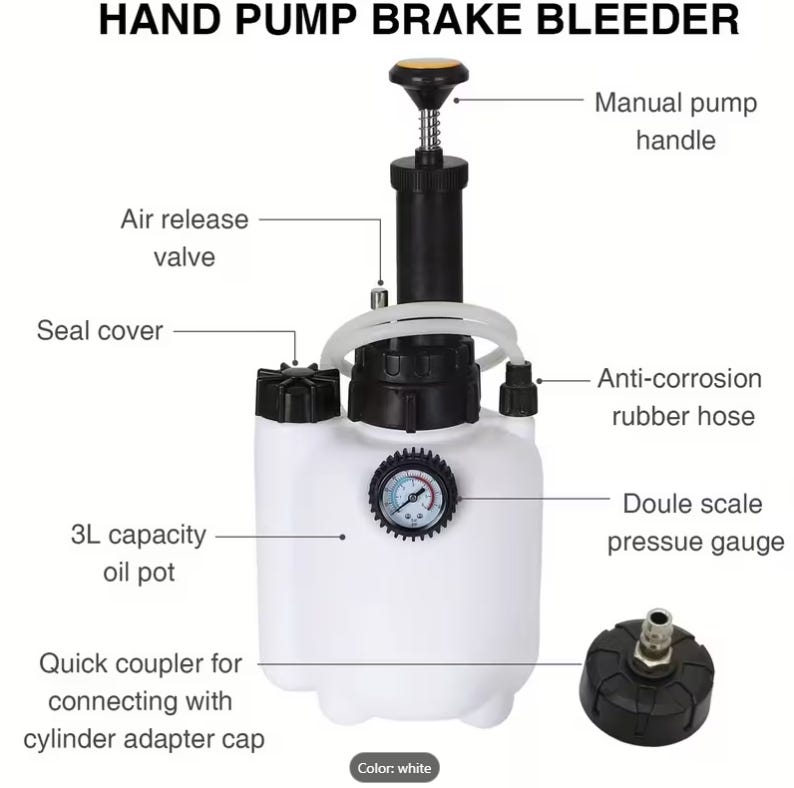 HAND PUMP BRAKE BLEEDER

Manual pump handle

Air release valve

Seal cover

Anti-corrosion rubber hose

Doule scale pressue gauge

3L capacity oil pot

Quick coupler for connecting with cylinder adapter cap

Color: white