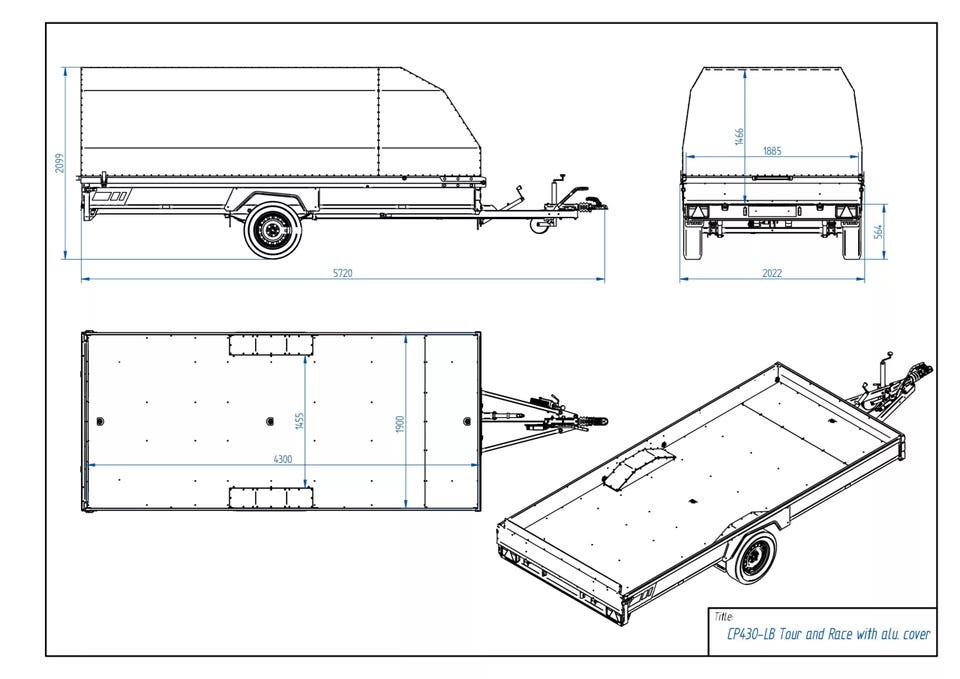 2099

5720

1466

1885

564

2022

1455

1900

4300

Title:
CP430-LB Tour and Race with alu. cover