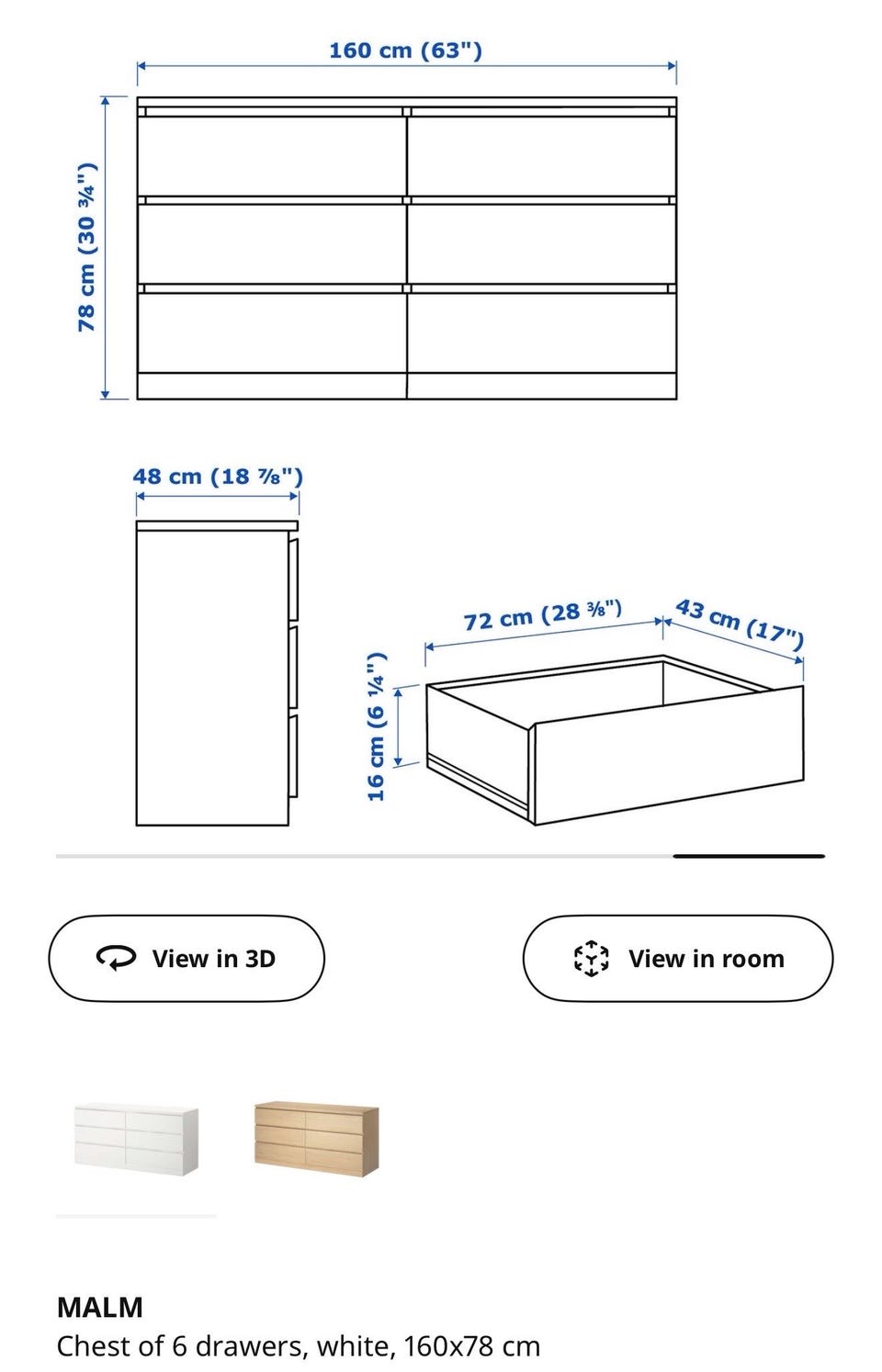 160 cm (63")

78 cm (30 ¾")

48 cm (18 ⅞")

72 cm (28 ⅜")

43 cm (17")

16 cm (6 ¼")

View in 3D

View in room

MALM
Chest of 6 drawers, white, 160x78 cm