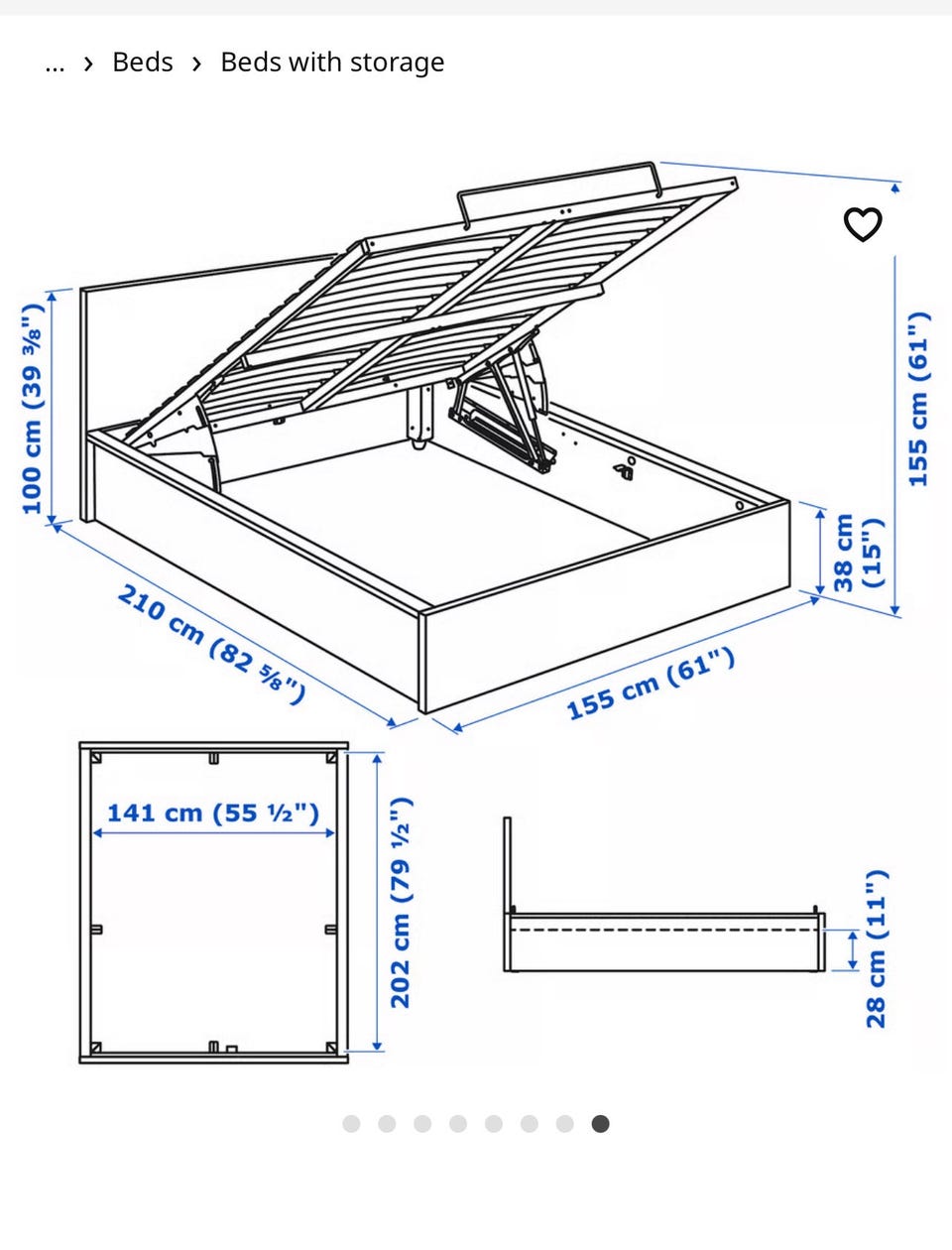 ... › Beds › Beds with storage

100 cm (39 ⅜")

155 cm (61")

38 cm (15")

210 cm (82 ⅝")

155 cm (61")

141 cm (55 ½")

202 cm (79 ½")

28 cm (11")