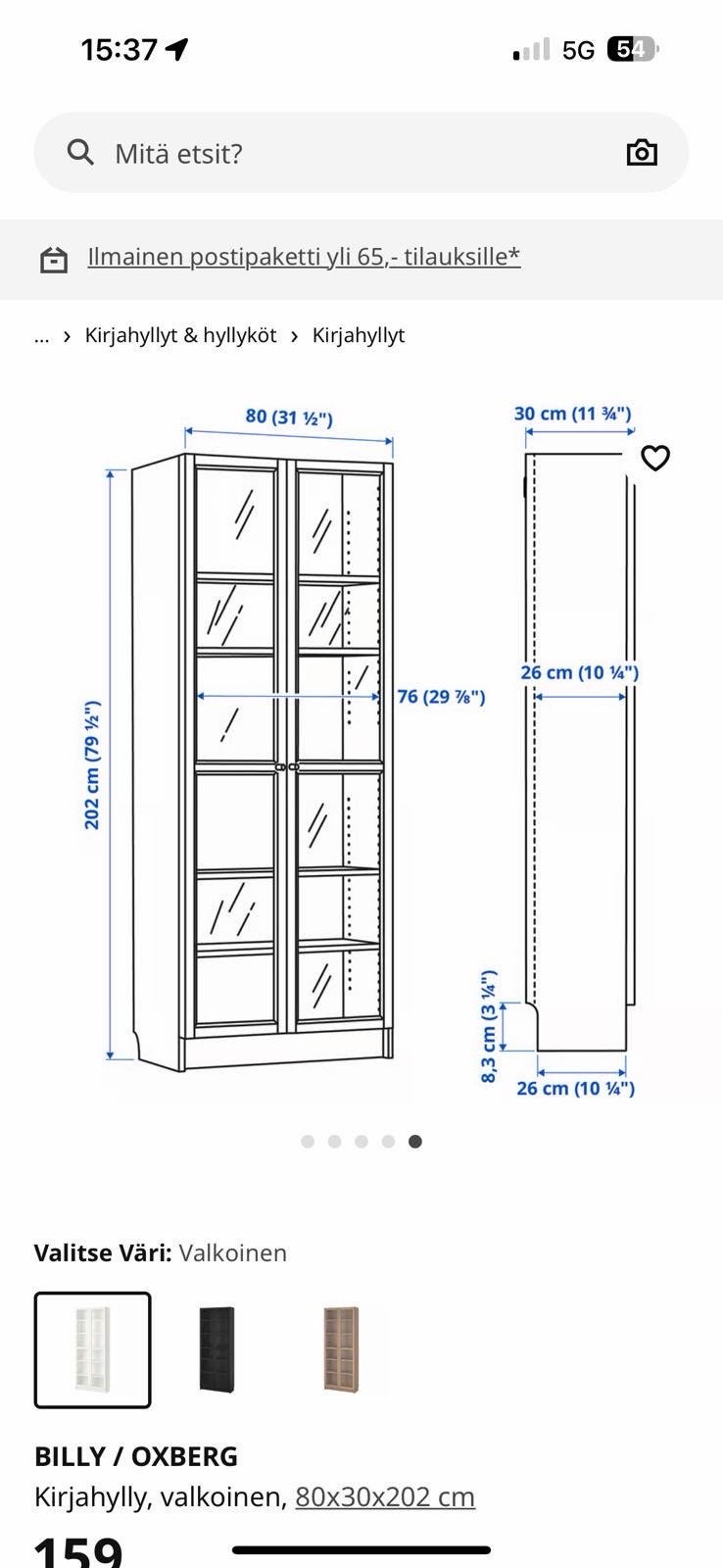 15:37

5G 54

Mitä etsit?

Ilmainen postipaketti yli 65,- tilauksille*

... › Kirjahyllyt & hyllyköt › Kirjahyllyt

80 (31 ½")

202 cm (79 ½")

76 (29 ⅞")

30 cm (11 ¾")

26 cm (10 ¼")

8,3 cm (3 ¼")

26 cm (10 ¼")

Valitse Väri: Valkoinen

BILLY / OXBERG

Kirjahylly, valkoinen, 80x30x202 cm

159