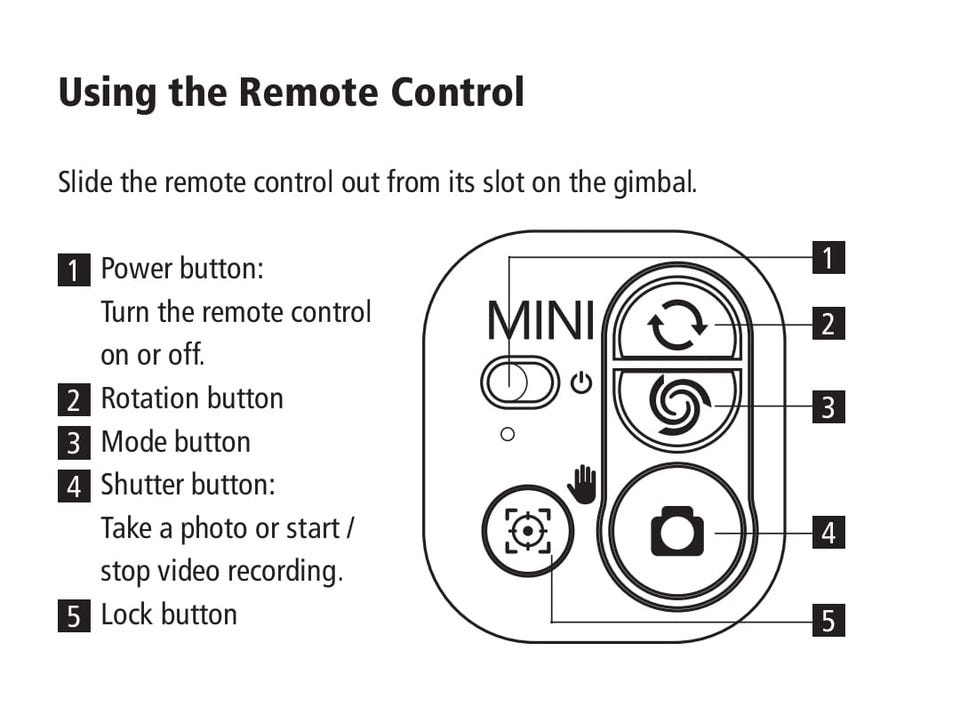 Using the Remote Control

Slide the remote control out from its slot on the gimbal.

1 Power button: Turn the remote control on or off.
2 Rotation button
3 Mode button
4 Shutter button: Take a photo or start / stop video recording.
5 Lock button

MINI

1
2
3
4
5