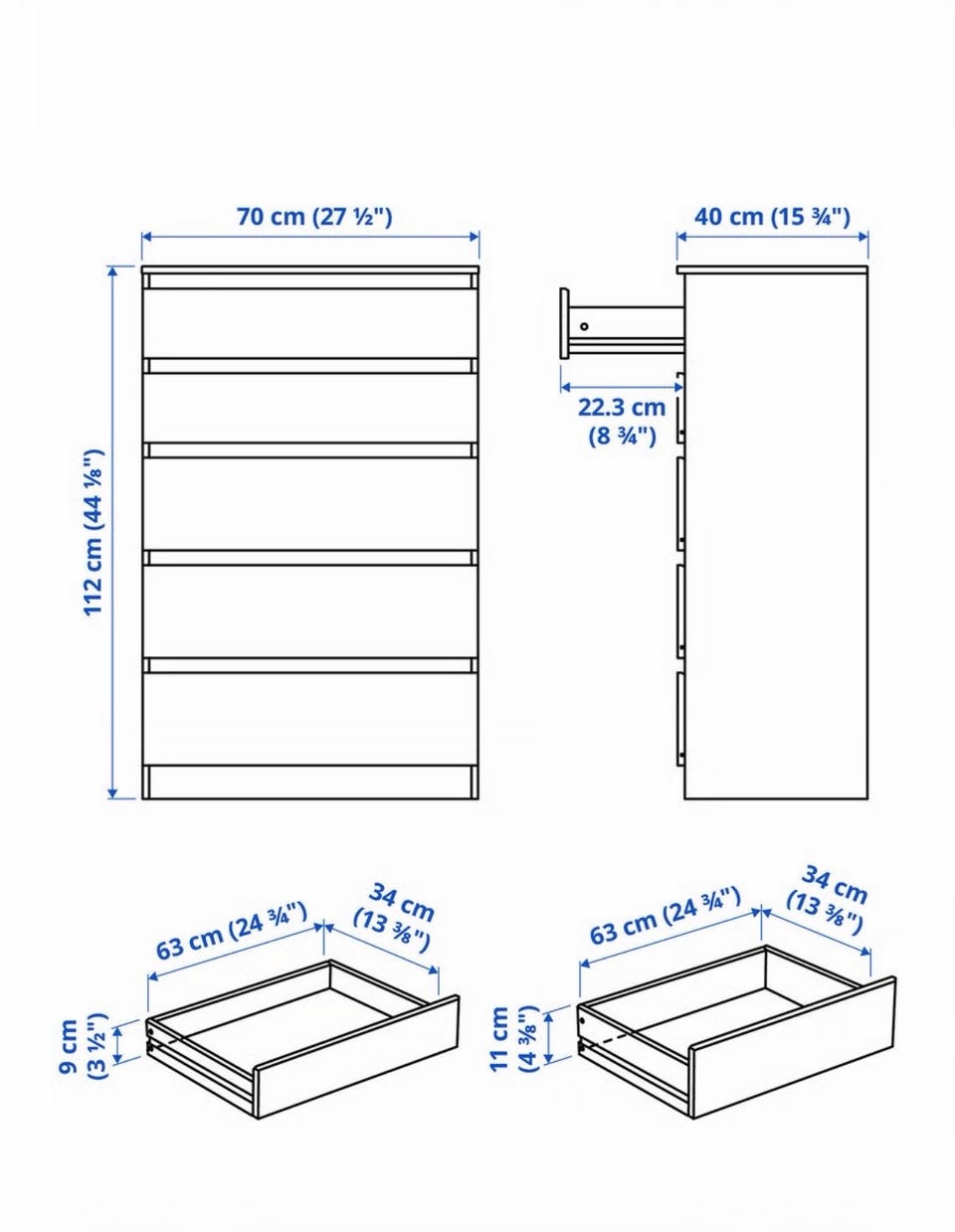 70 cm (27 ½")

40 cm (15 ¾")

112 cm (44 ⅛")

22.3 cm (8 ¾")

63 cm (24 ¾")

34 cm (13 ⅜")

9 cm (3 ½")

63 cm (24 ¾")

34 cm (13 ⅜")

11 cm (4 ⅜")