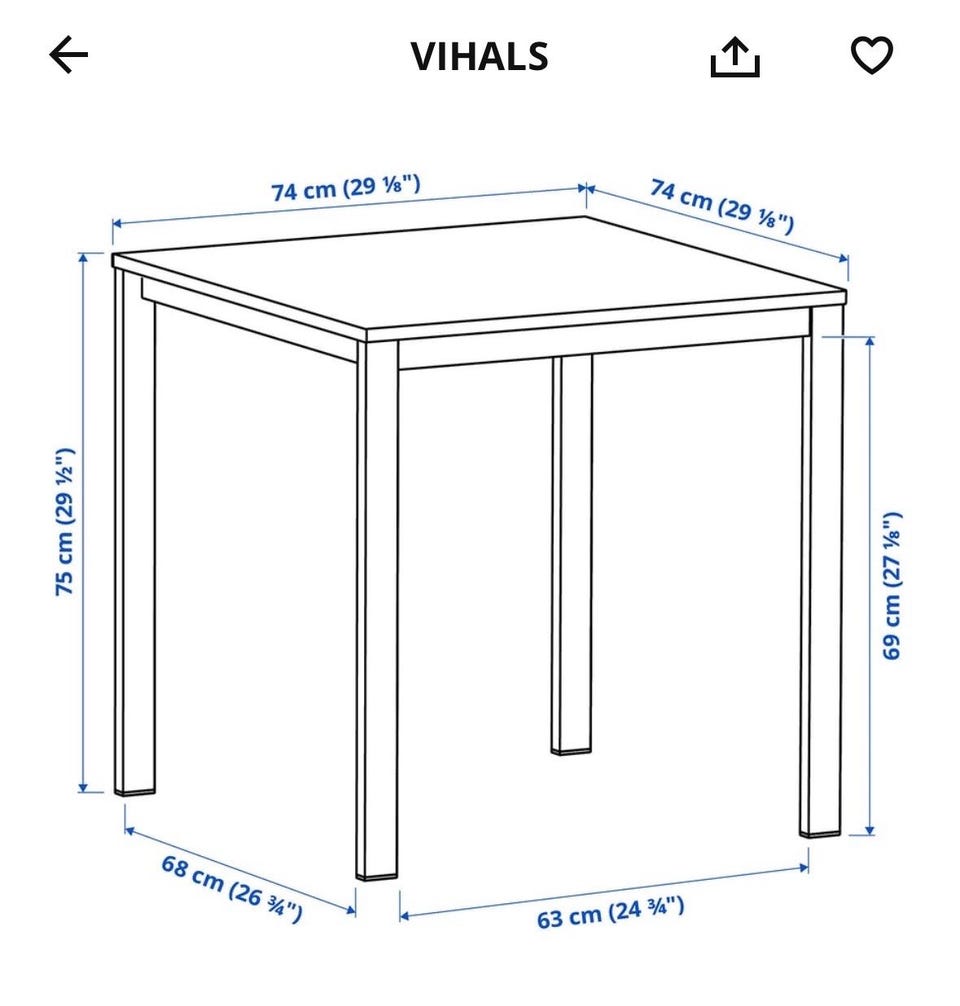 VIHALS

74 cm (29 ⅛")

74 cm (29 ⅛")

75 cm (29 ½")

69 cm (27 ⅛")

68 cm (26 ¾")

63 cm (24 ¾")