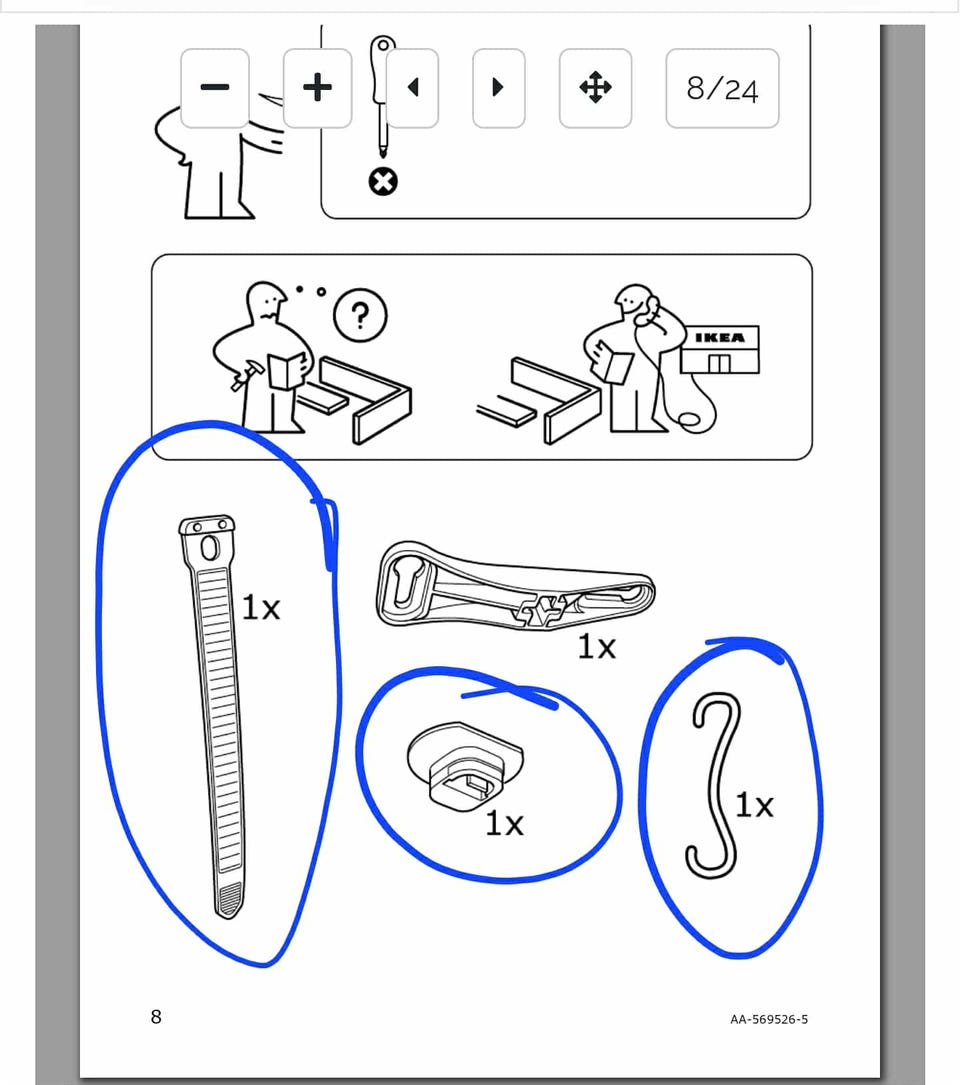 −
+
8/24

?

IKEA

1x

1x

1x

1x

8

AA-569526-5