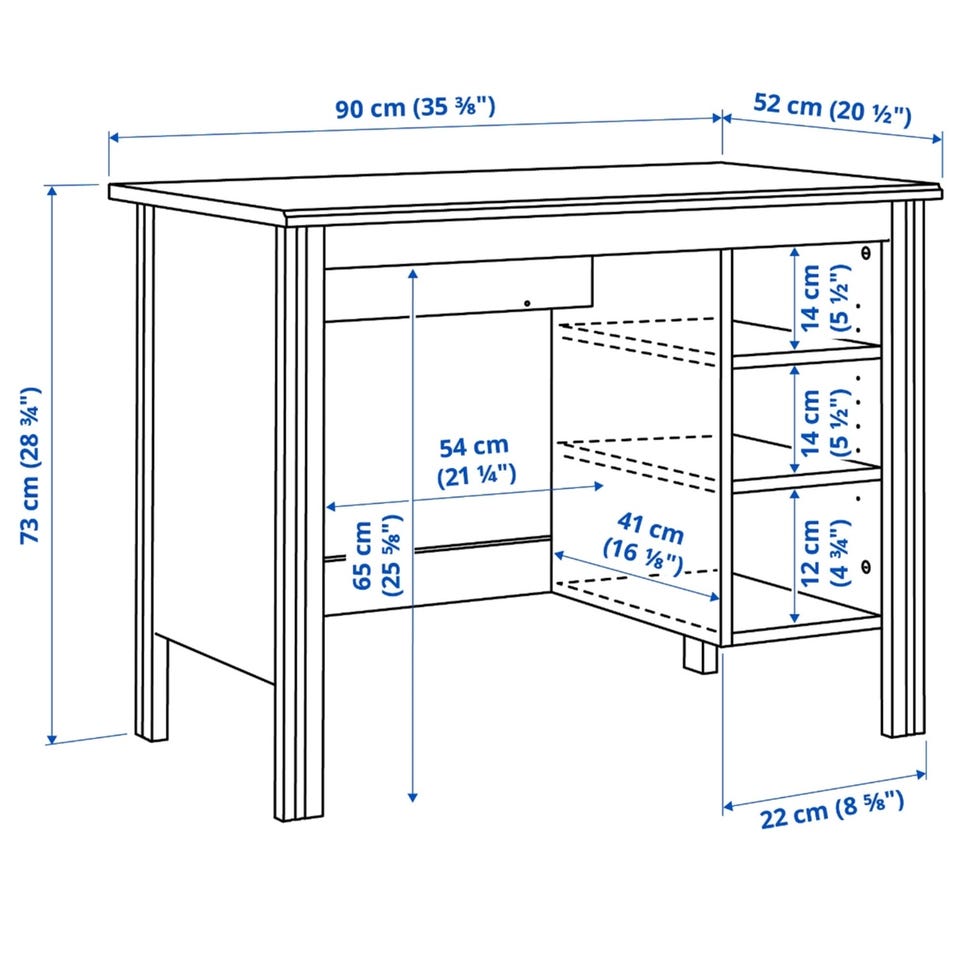 90 cm (35 ⅜")

52 cm (20 ½")

73 cm (28 ¾")

14 cm (5 ½")

14 cm (5 ½")

54 cm (21 ¼")

65 cm (25 ⅝")

41 cm (16 ⅛")

12 cm (4 ¾")

22 cm (8 ⅝")