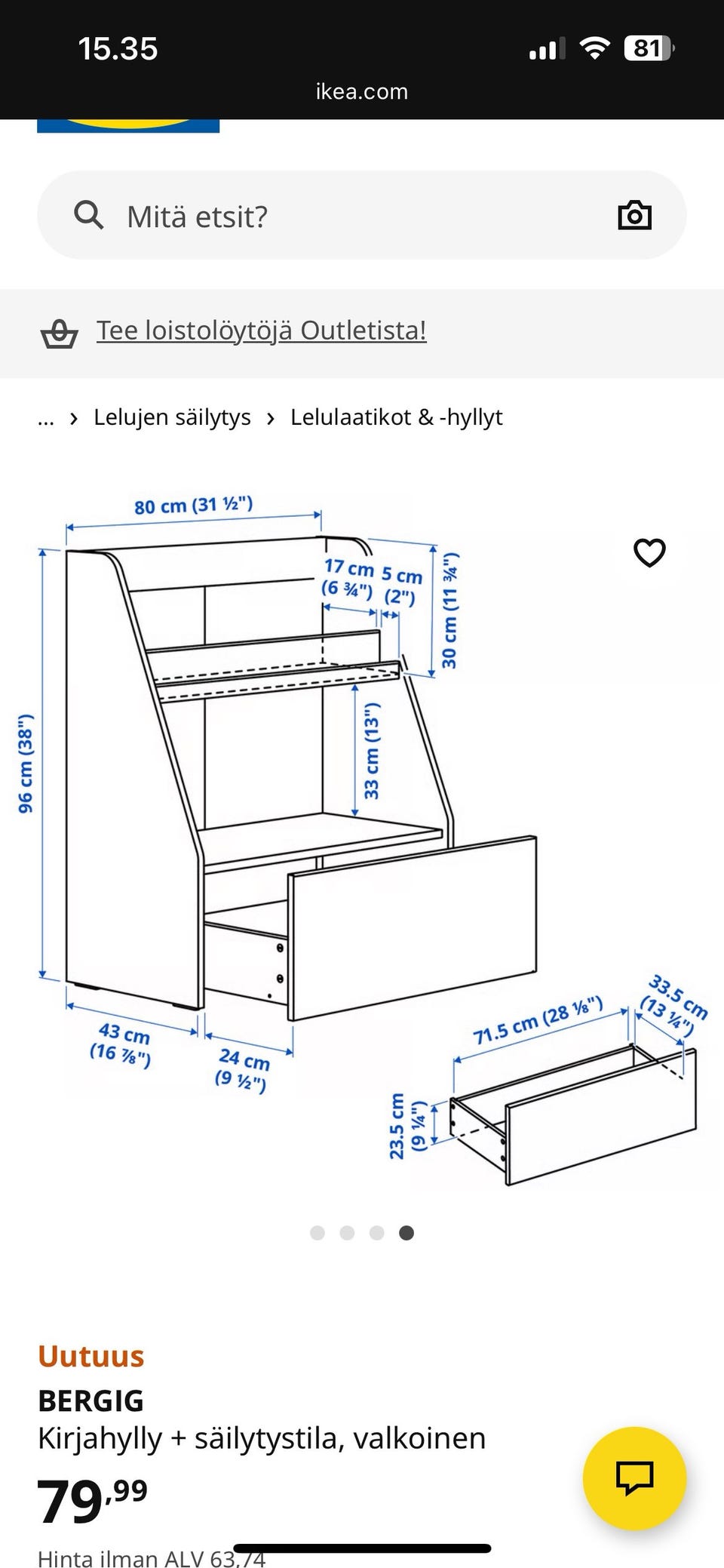 15.35
81
ikea.com

Mitä etsit?

Tee loistolöytöjä Outletista!

... › Lelujen säilytys › Lelulaatikot & -hyllyt

80 cm (31 ½")
17 cm (6 ¾")
5 cm (2")
30 cm (11 ¾")
96 cm (38")
33 cm (13")
43 cm (16 ⅞")
24 cm (9 ½")
71.5 cm (28 ⅛")
33.5 cm (13 ¼")
23.5 cm (9 ¼")

Uutuus
BERGIG
Kirjahylly + säilytystila, valkoinen
79,99
Hinta ilman ALV 63,74