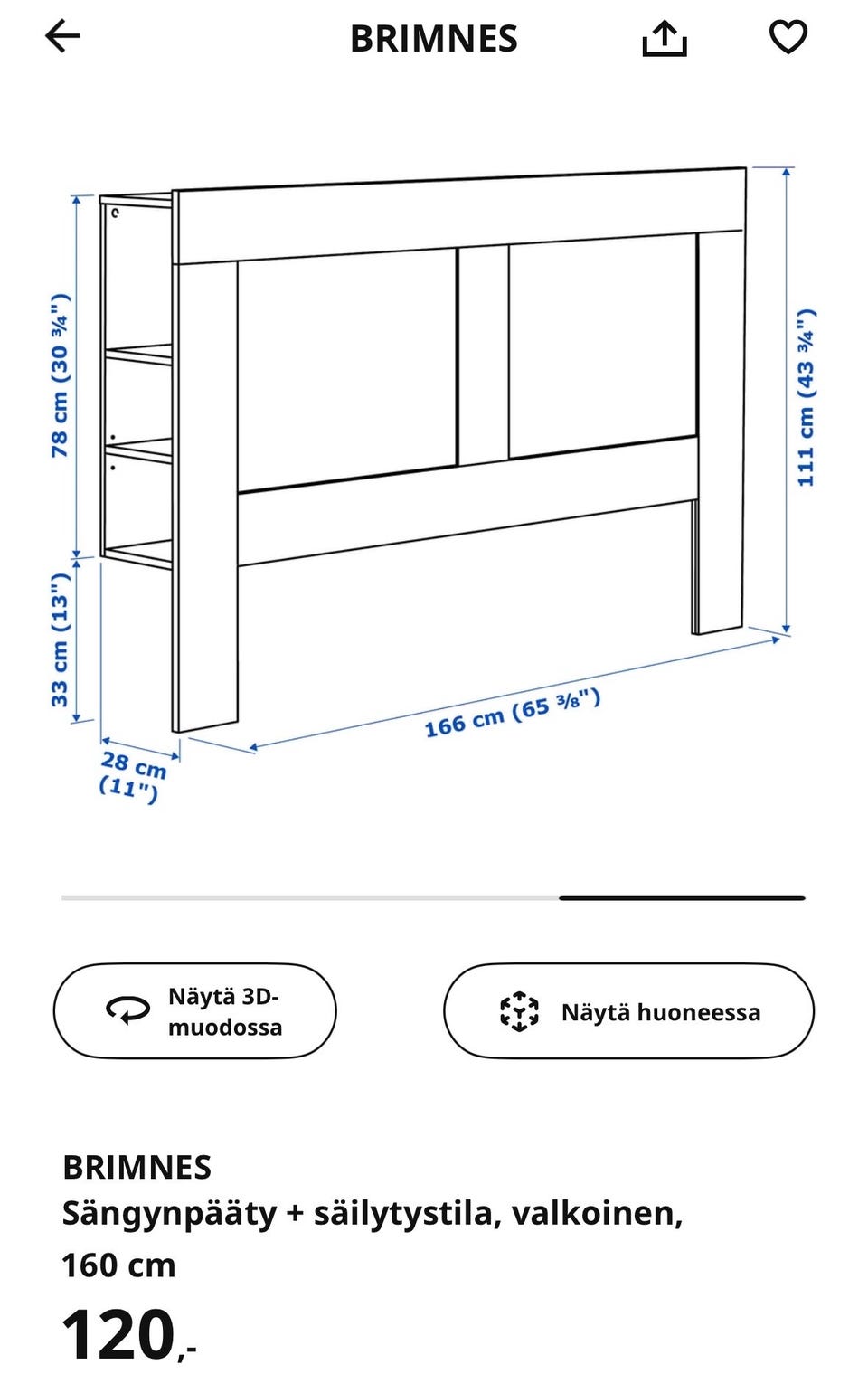 BRIMNES

78 cm (30 ¾")
33 cm (13")
28 cm (11")
166 cm (65 ⅜")
111 cm (43 ¾")

Näytä 3D-muodossa

Näytä huoneessa

BRIMNES
Sängynpääty + säilytystila, valkoinen, 160 cm
120,-