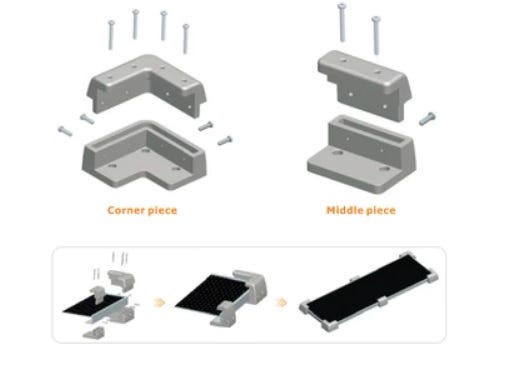 Corner piece

Middle piece