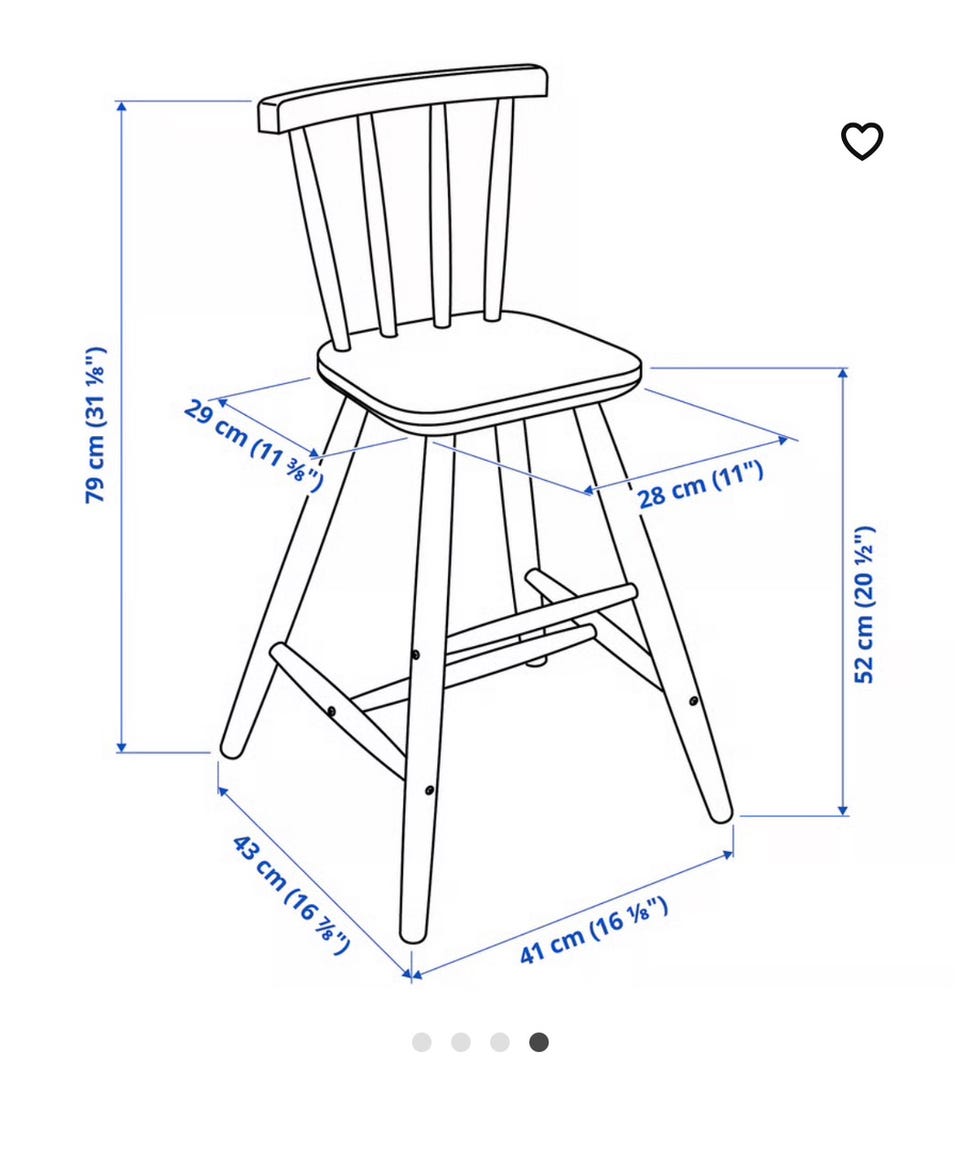 79 cm (31 ⅛")

29 cm (11 ⅜")

28 cm (11")

52 cm (20 ½")

43 cm (16 ⅞")

41 cm (16 ⅛")