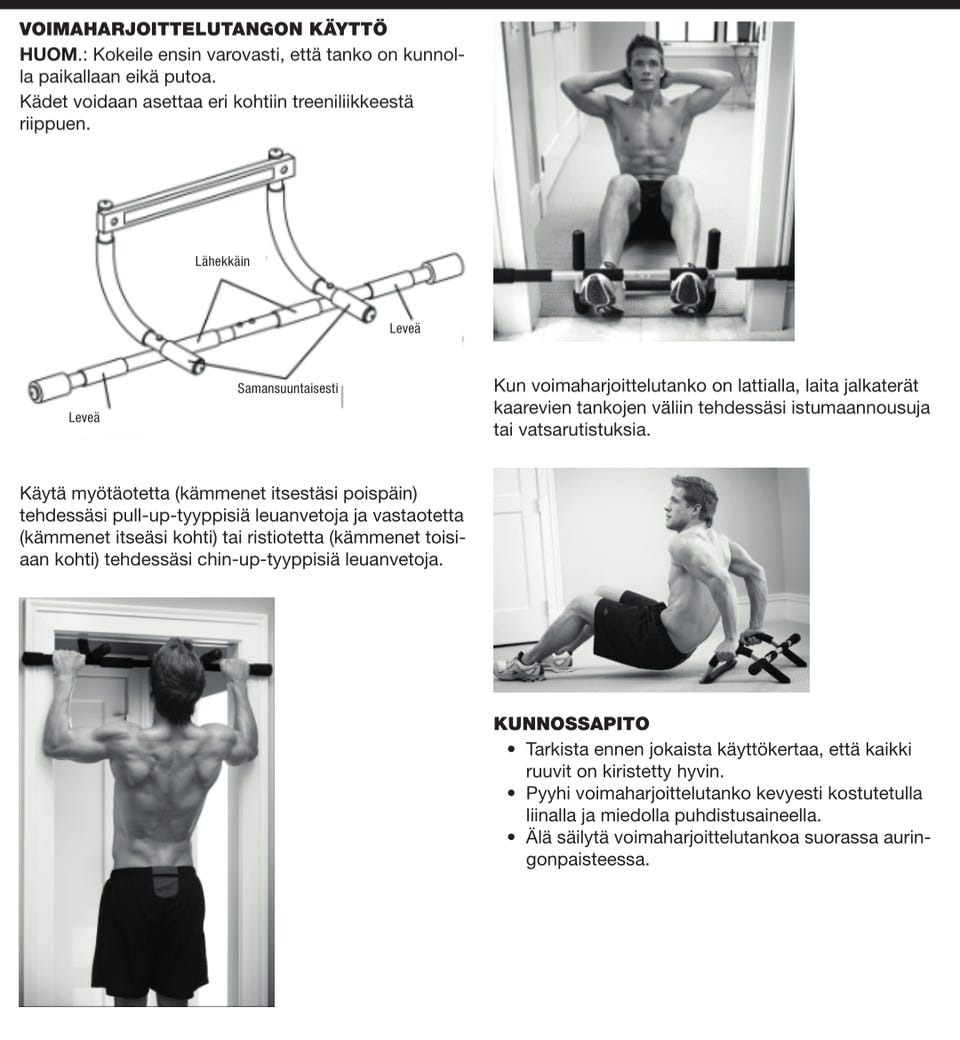 VOIMAHARJOITTELUTANGON KÄYTTÖ

HUOM.: Kokeile ensin varovasti, että tanko on kunnolla paikallaan eikä putoa.

Kädet voidaan asettaa eri kohtiin treeniliikkeestä riippuen.

Lähekkäin

Leveä

Samansuuntaisesti

Leveä

Käytä myötäotetta (kämmenet itsestäsi poispäin) tehdessäsi pull-up-tyyppisiä leuanvetoja ja vastaotetta (kämmenet itseäsi kohti) tai ristiotetta (kämmenet toisiaan kohti) tehdessäsi chin-up-tyyppisiä leuanvetoja.

Kun voimaharjoittelutanko on lattialla, laita jalkaterät kaarevien tankojen väliin tehdessäsi istumaannousuja tai vatsarutistuksia.

KUNNOSSAPITO

• Tarkista ennen jokaista käyttökertaa, että kaikki ruuvit on kiristetty hyvin.
• Pyyhi voimaharjoittelutanko kevyesti kostutetulla liinalla ja miedolla puhdistusaineella.
• Älä säilytä voimaharjoittelutankoa suorassa auringonpaisteessa.