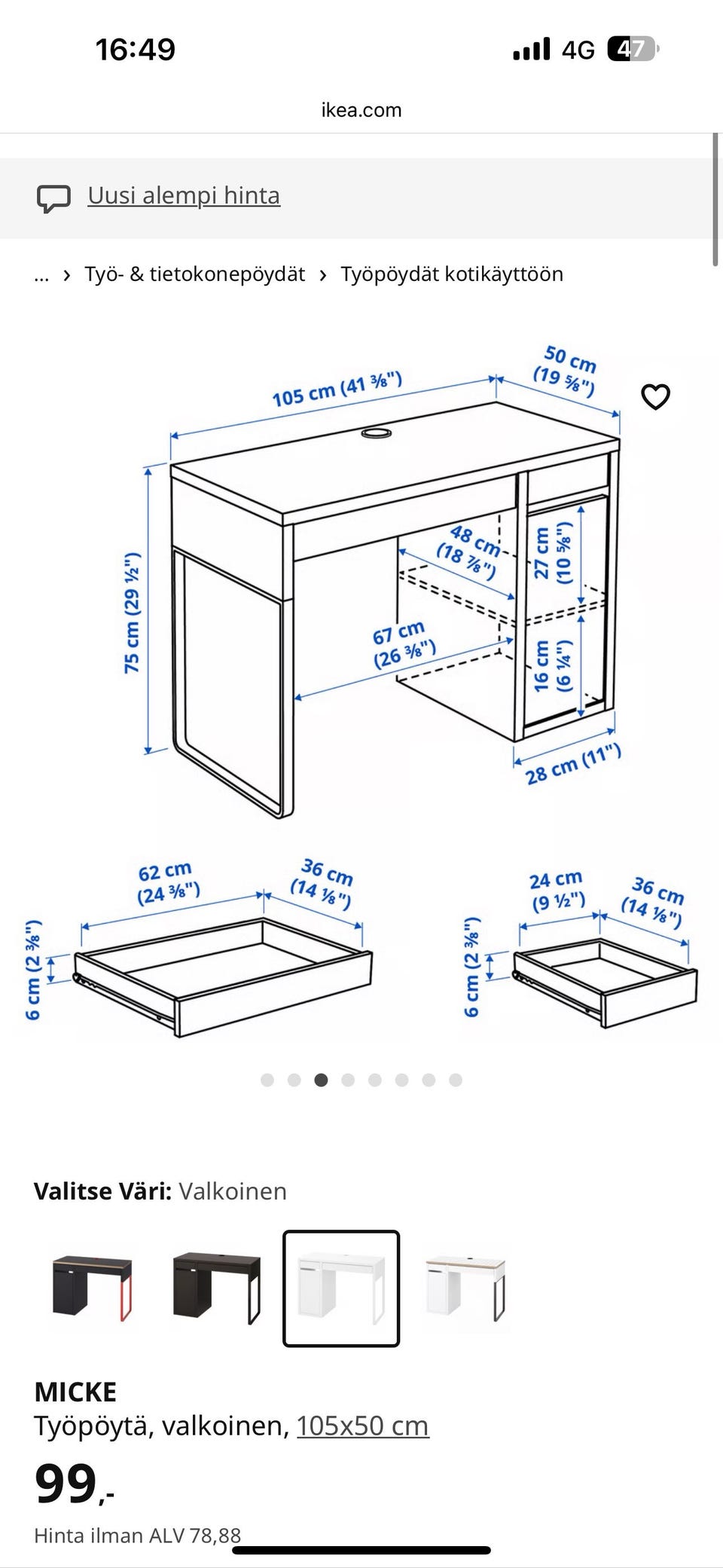 16:49

4G 47

ikea.com

Uusi alempi hinta

... › Työ- & tietokonepöydät › Työpöydät kotikäyttöön

105 cm (41 ⅜")

50 cm (19 ⅝")

75 cm (29 ½")

48 cm (18 ⅞")

27 cm (10 ⅝")

67 cm (26 ⅜")

16 cm (6 ¼")

28 cm (11")

62 cm (24 ⅜")

36 cm (14 ⅛")

6 cm (2 ⅜")

24 cm (9 ½")

36 cm (14 ⅛")

6 cm (2 ⅜")

Valitse Väri: Valkoinen

MICKE

Työpöytä, valkoinen, 105x50 cm

99,-

Hinta ilman ALV 78,88