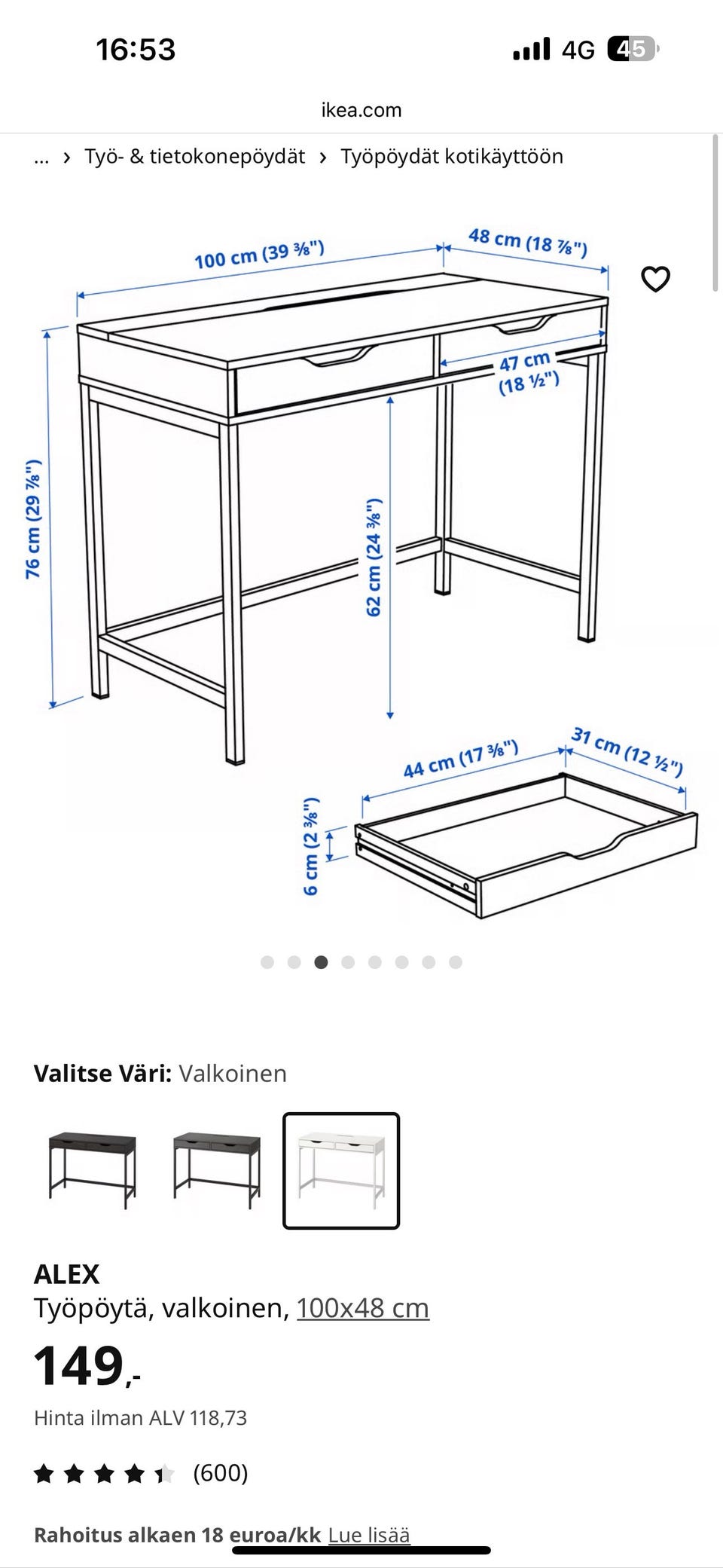 16:53

4G 45

ikea.com

... › Työ- & tietokonepöydät › Työpöydät kotikäyttöön

100 cm (39 ⅜")
48 cm (18 ⅞")
47 cm (18 ½")
76 cm (29 ⅞")
62 cm (24 ⅜")
44 cm (17 ⅜")
31 cm (12 ½")
6 cm (2 ⅜")

Valitse Väri: Valkoinen

ALEX
Työpöytä, valkoinen, 100x48 cm

149,-

Hinta ilman ALV 118,73

(600)

Rahoitus alkaen 18 euroa/kk Lue lisää