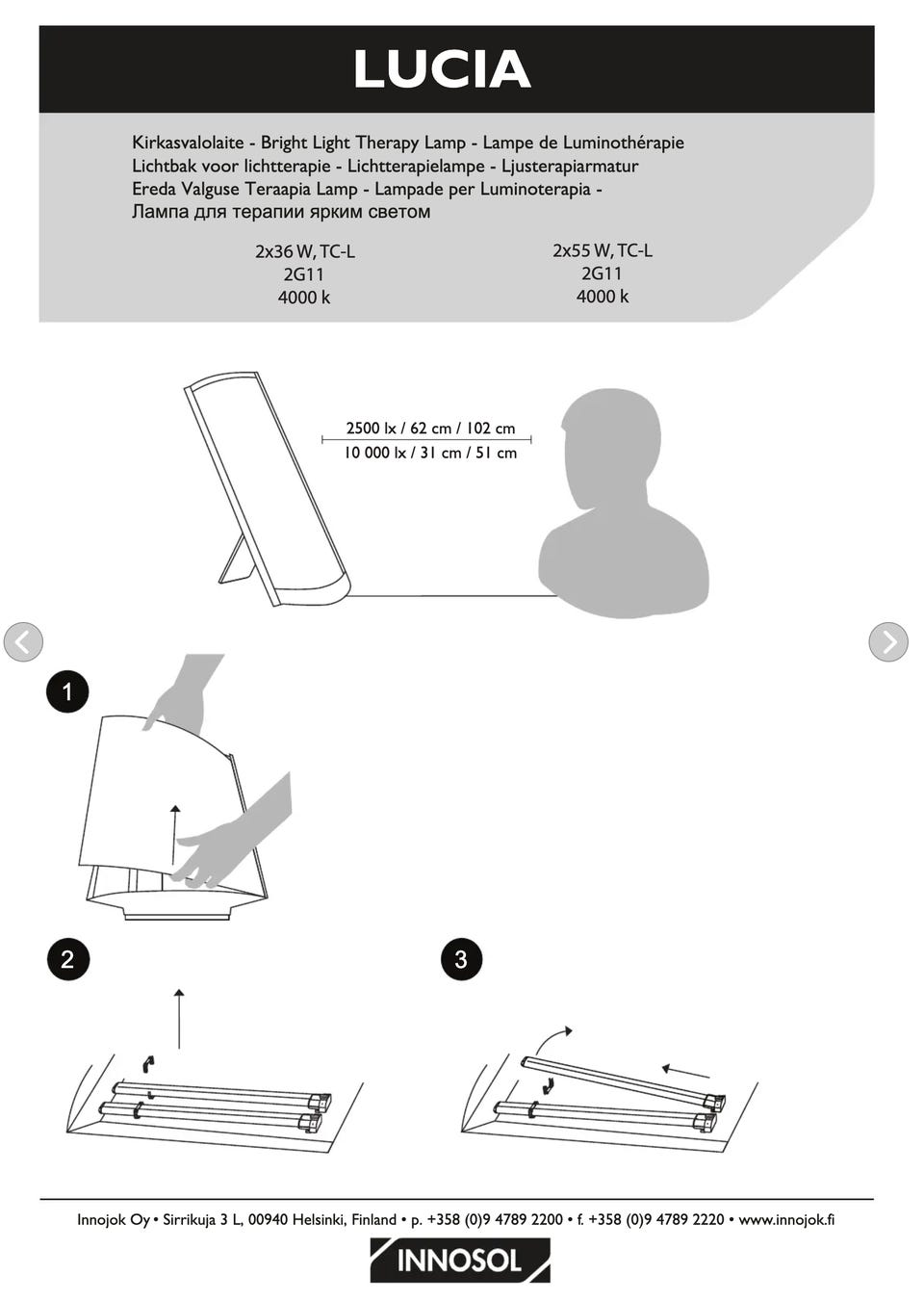 LUCIA

Kirkasvalolaite - Bright Light Therapy Lamp - Lampe de Luminothérapie
Lichtbak voor lichtterapie - Lichtterapielampe - Ljusterapiarmatur
Ereda Valguse Teraapia Lamp - Lampade per Luminoterapia -
Лампа для терапии ярким светом

2x36 W, TC-L
2G11
4000 k

2x55 W, TC-L
2G11
4000 k

2500 lx / 62 cm / 102 cm
10 000 lx / 31 cm / 51 cm

1

2

3

Innojok Oy • Sirrikuja 3 L, 00940 Helsinki, Finland • p. +358 (0)9 4789 2200 • f. +358 (0)9 4789 2220 • www.innojok.fi

INNOSOL