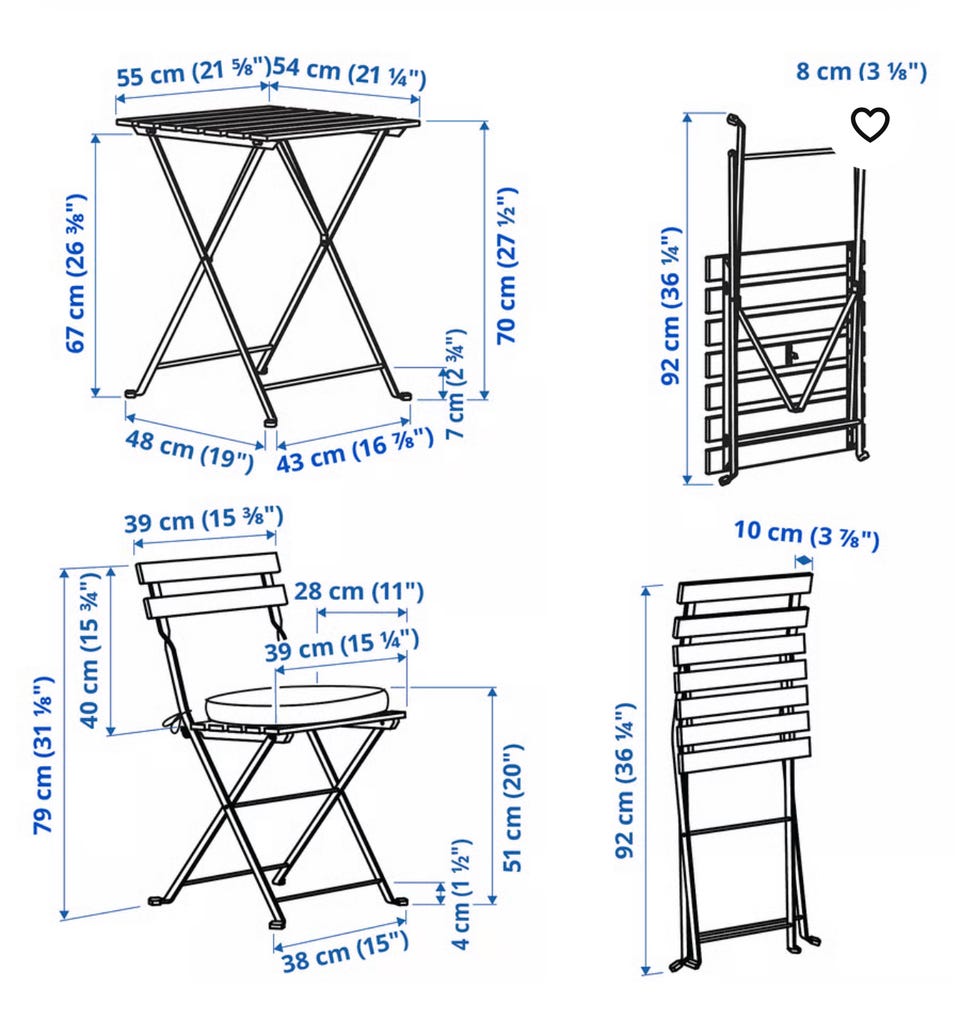 55 cm (21 ⅝")
54 cm (21 ¼")
67 cm (26 ⅜")
70 cm (27 ½")
7 cm (2 ¾")
48 cm (19")
43 cm (16 ⅞")
8 cm (3 ⅛")
92 cm (36 ¼")
39 cm (15 ⅜")
28 cm (11")
39 cm (15 ¼")
40 cm (15 ¾")
79 cm (31 ⅛")
51 cm (20")
4 cm (1 ½")
38 cm (15")
10 cm (3 ⅞")
92 cm (36 ¼")