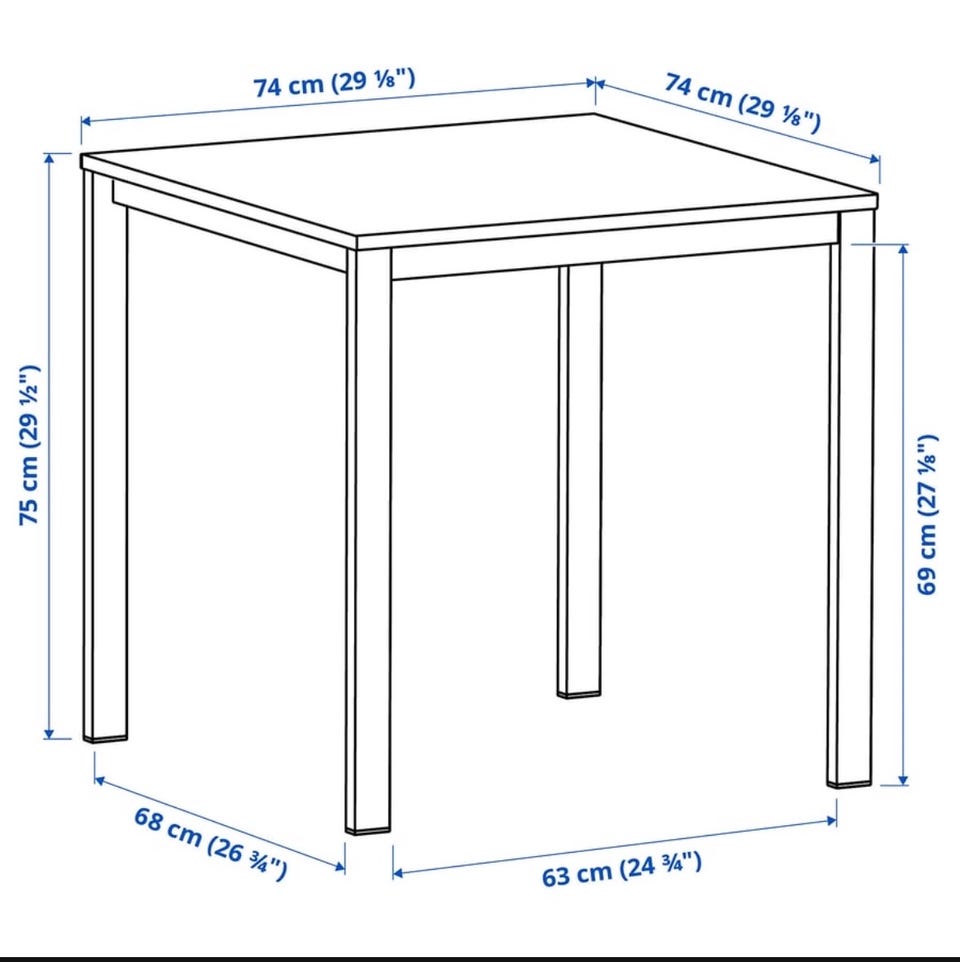 74 cm (29 ⅛")

74 cm (29 ⅛")

75 cm (29 ½")

69 cm (27 ⅛")

68 cm (26 ¾")

63 cm (24 ¾")