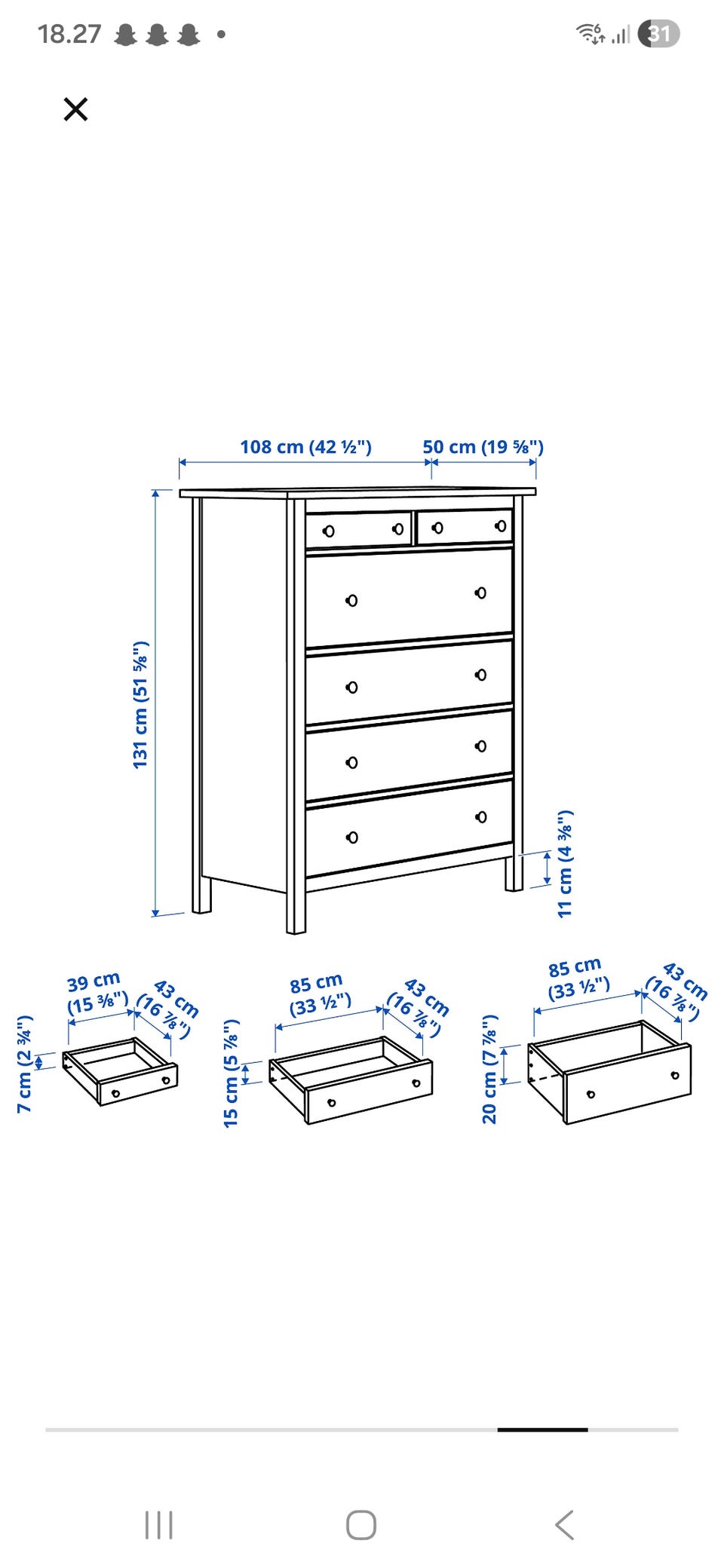 18.27

31

108 cm (42 ½")
50 cm (19 ⅝")
131 cm (51 ⅝")
11 cm (4 ⅜")

39 cm (15 ⅜")
43 cm (16 ⅞")
7 cm (2 ¾")

85 cm (33 ½")
43 cm (16 ⅞")
15 cm (5 ⅞")

85 cm (33 ½")
43 cm (16 ⅞")
20 cm (7 ⅞")