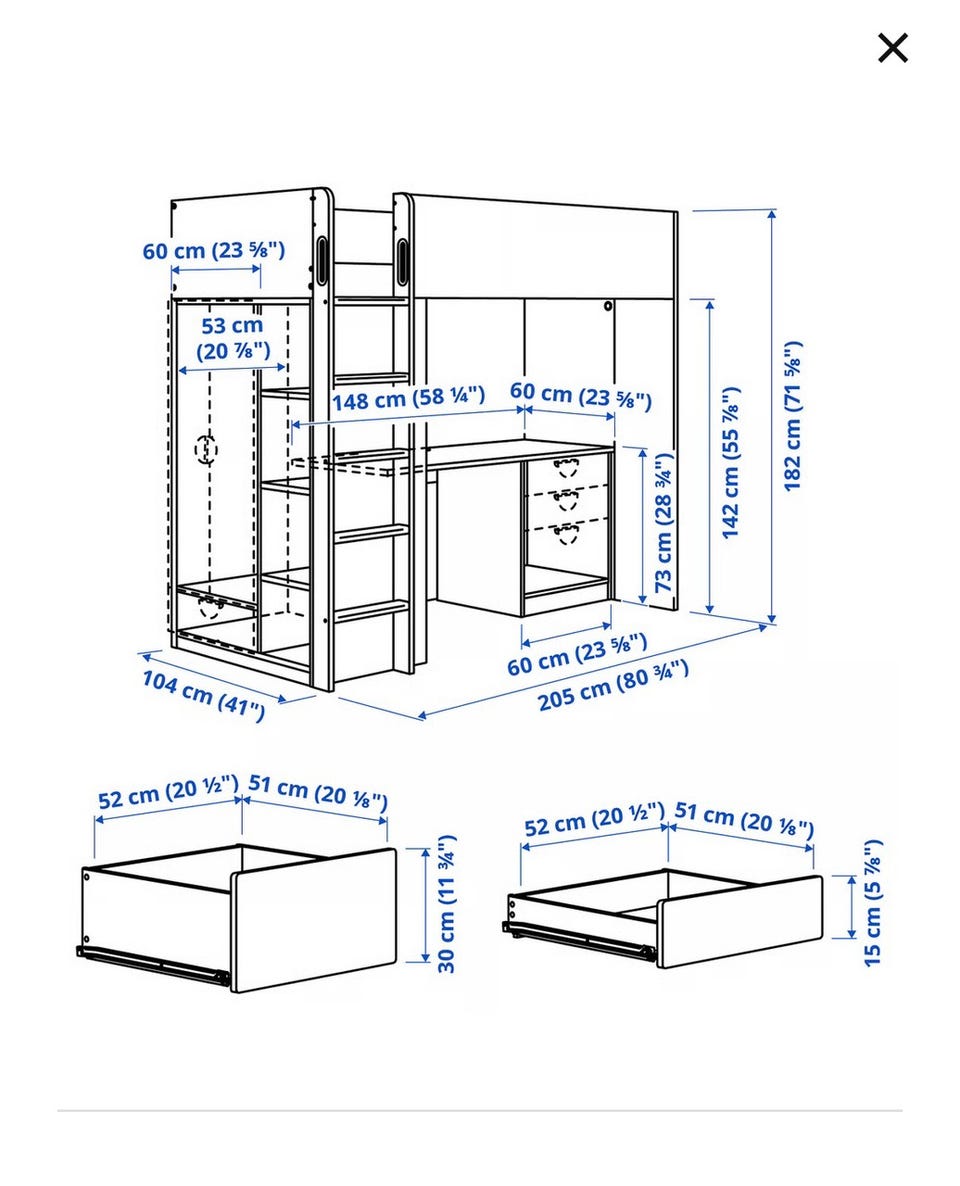 ×

60 cm (23 ⅝")

53 cm (20 ⅞")

148 cm (58 ¼")

60 cm (23 ⅝")

73 cm (28 ¾")

142 cm (55 ⅞")

182 cm (71 ⅝")

60 cm (23 ⅝")

104 cm (41")

205 cm (80 ¾")

52 cm (20 ½")

51 cm (20 ⅛")

30 cm (11 ¾")

52 cm (20 ½")

51 cm (20 ⅛")

15 cm (5 ⅞")