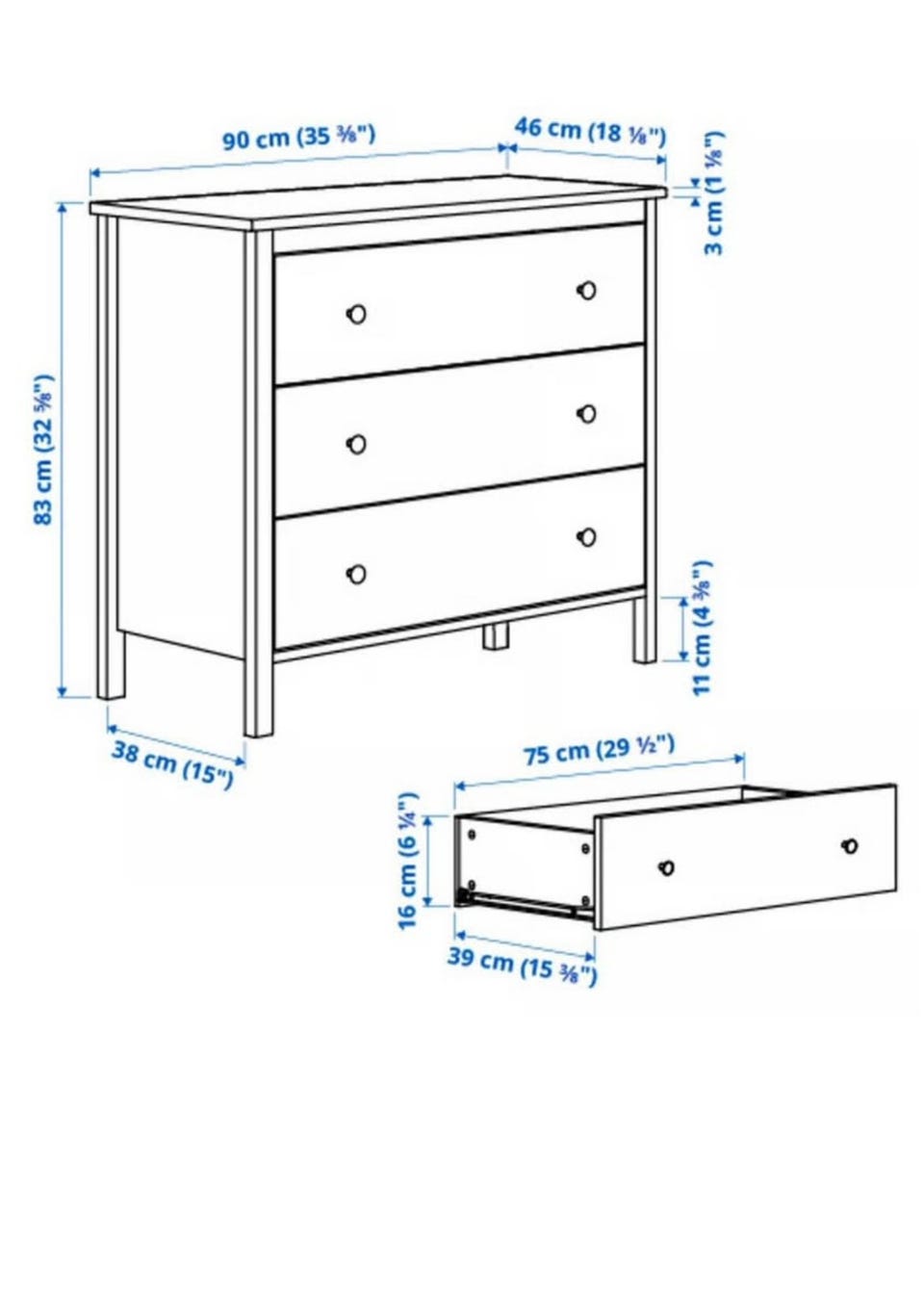 90 cm (35 ⅜")
46 cm (18 ⅛")
3 cm (1 ⅛")
83 cm (32 ⅝")
11 cm (4 ⅜")
38 cm (15")
75 cm (29 ½")
16 cm (6 ¼")
39 cm (15 ⅜")