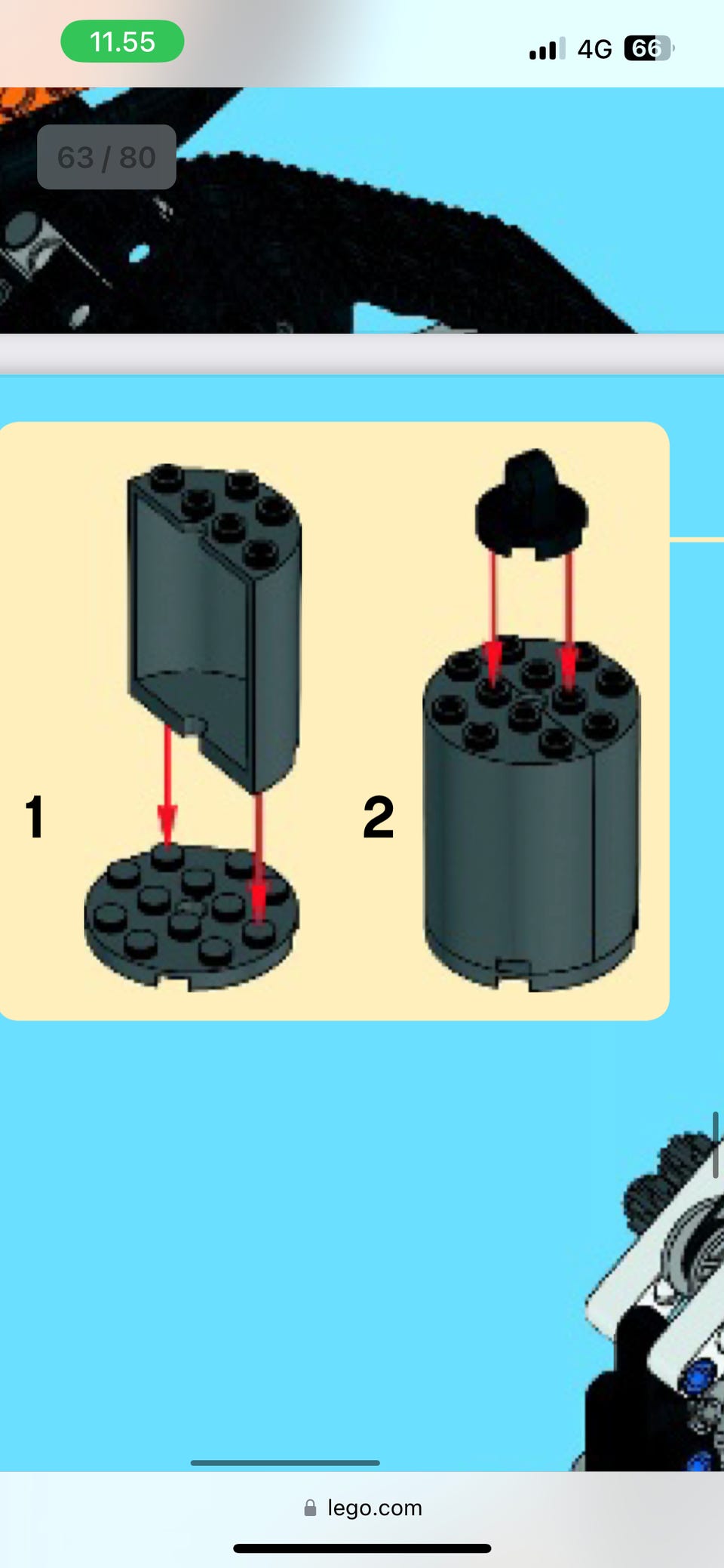 11.55

4G 66

63 / 80

1

2

lego.com