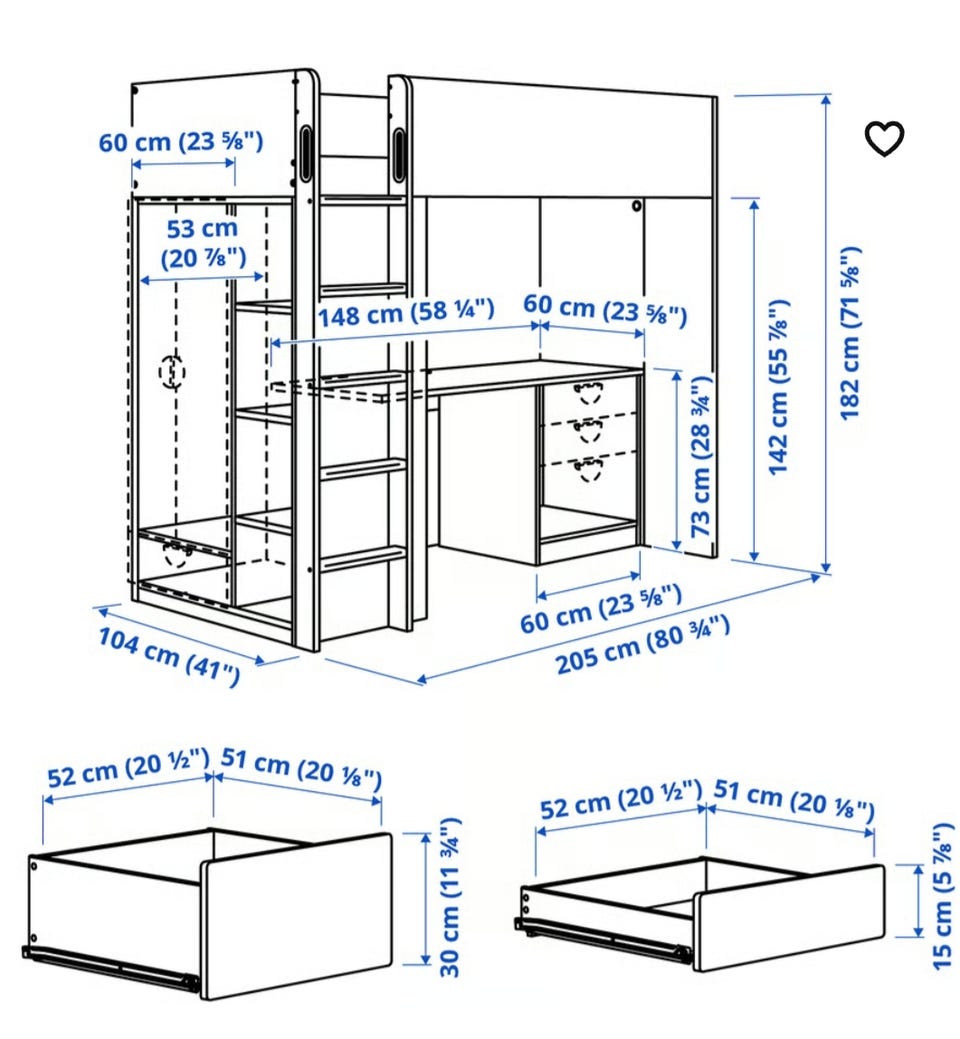 60 cm (23 ⅝")
53 cm (20 ⅞")
148 cm (58 ¼")
60 cm (23 ⅝")
73 cm (28 ¾")
142 cm (55 ⅞")
182 cm (71 ⅝")
60 cm (23 ⅝")
104 cm (41")
205 cm (80 ¾")
52 cm (20 ½")
51 cm (20 ⅛")
30 cm (11 ¾")
52 cm (20 ½")
51 cm (20 ⅛")
15 cm (5 ⅞")