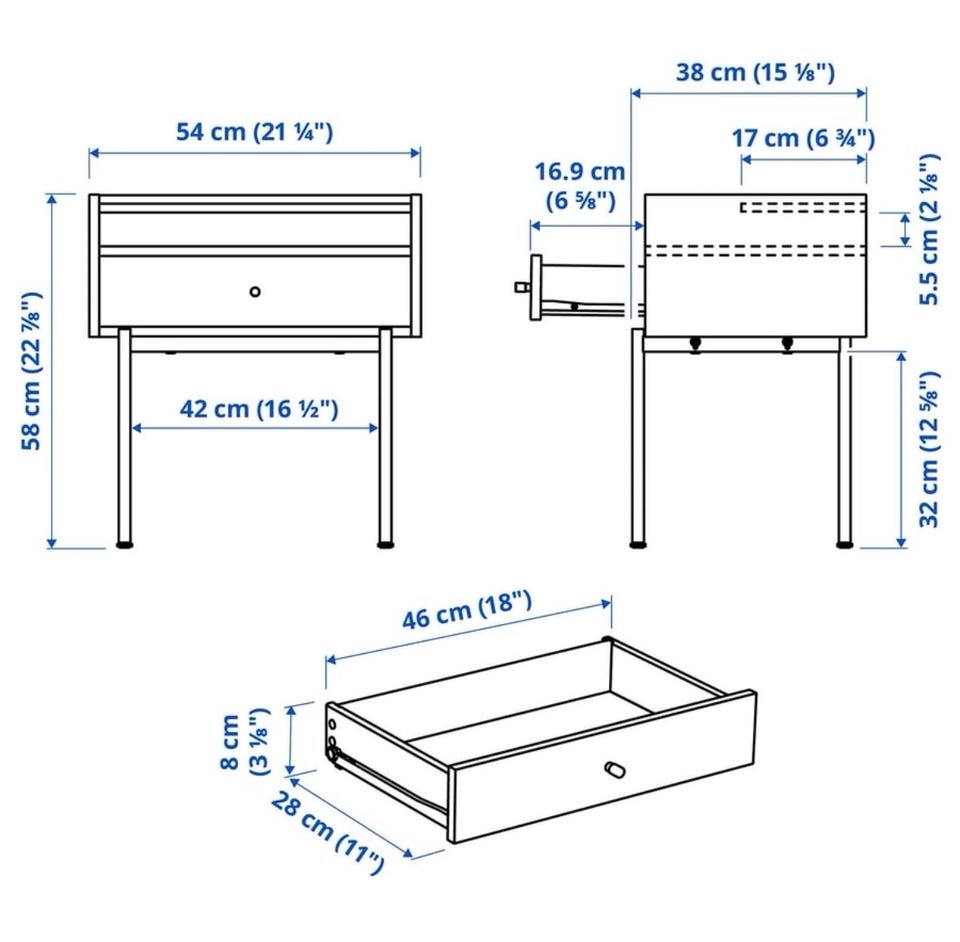 54 cm (21 ¼")

58 cm (22 ⅞")

42 cm (16 ½")

38 cm (15 ⅛")

17 cm (6 ¾")

16.9 cm (6 ⅝")

5.5 cm (2 ⅛")

32 cm (12 ⅝")

46 cm (18")

8 cm (3 ⅛")

28 cm (11")