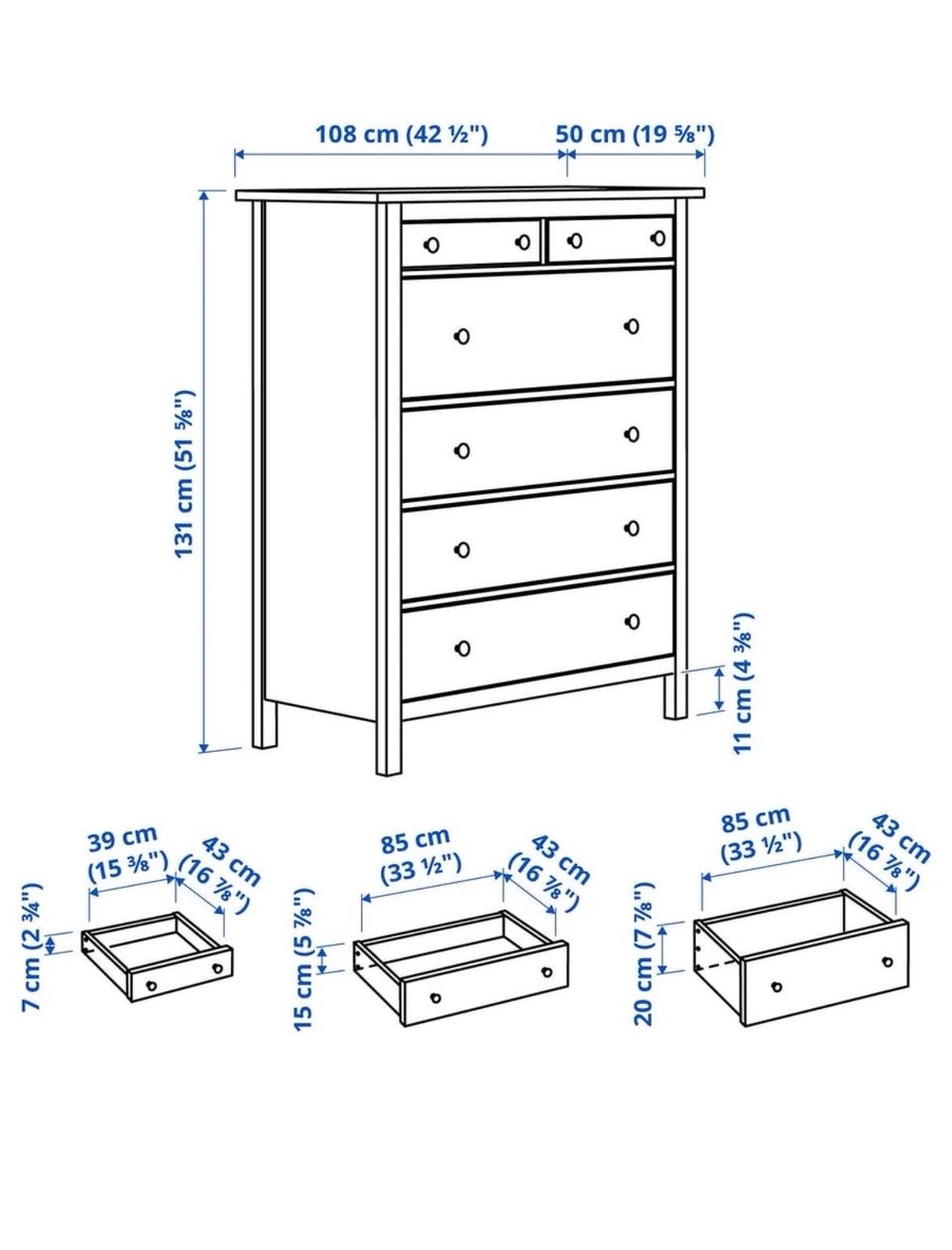 108 cm (42 ½")
50 cm (19 ⅝")
131 cm (51 ⅝")
11 cm (4 ⅜")

39 cm (15 ⅜")
43 cm (16 ⅞")
7 cm (2 ¾")

85 cm (33 ½")
43 cm (16 ⅞")
15 cm (5 ⅞")

85 cm (33 ½")
43 cm (16 ⅞")
20 cm (7 ⅞")