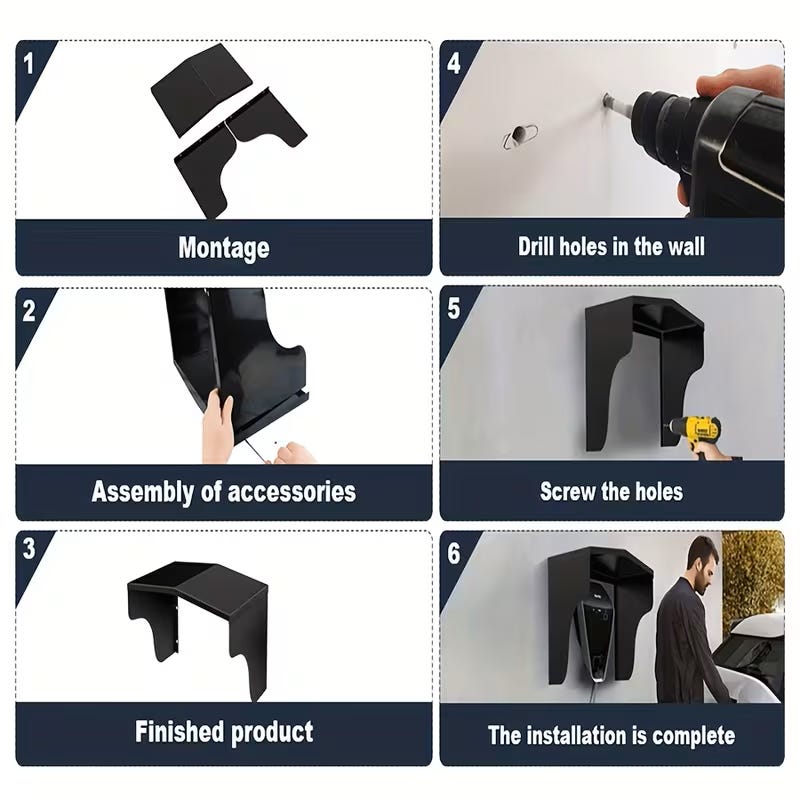 1

Montage

2

Assembly of accessories

3

Finished product

4

Drill holes in the wall

5

Screw the holes

6

The installation is complete