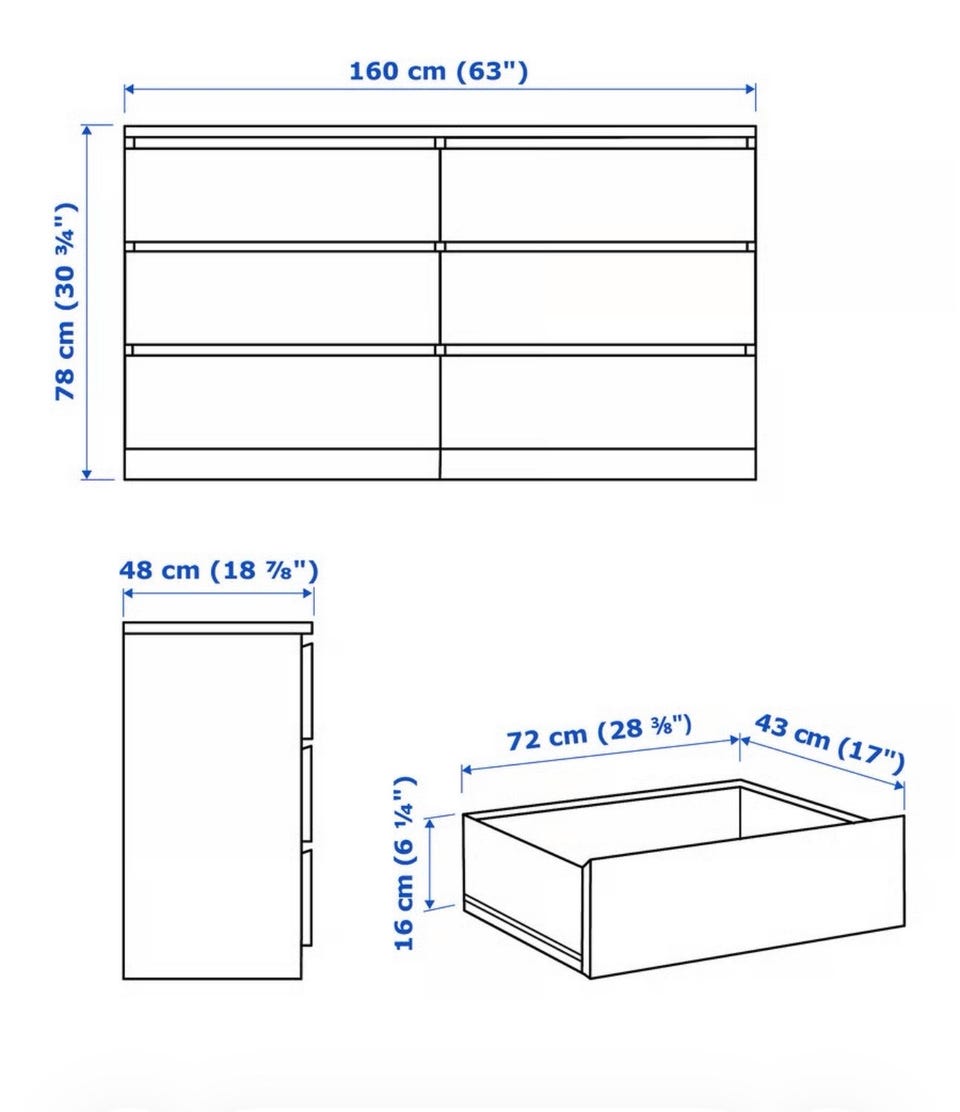 160 cm (63")

78 cm (30 ¾")

48 cm (18 ⅞")

72 cm (28 ⅜")

43 cm (17")

16 cm (6 ¼")