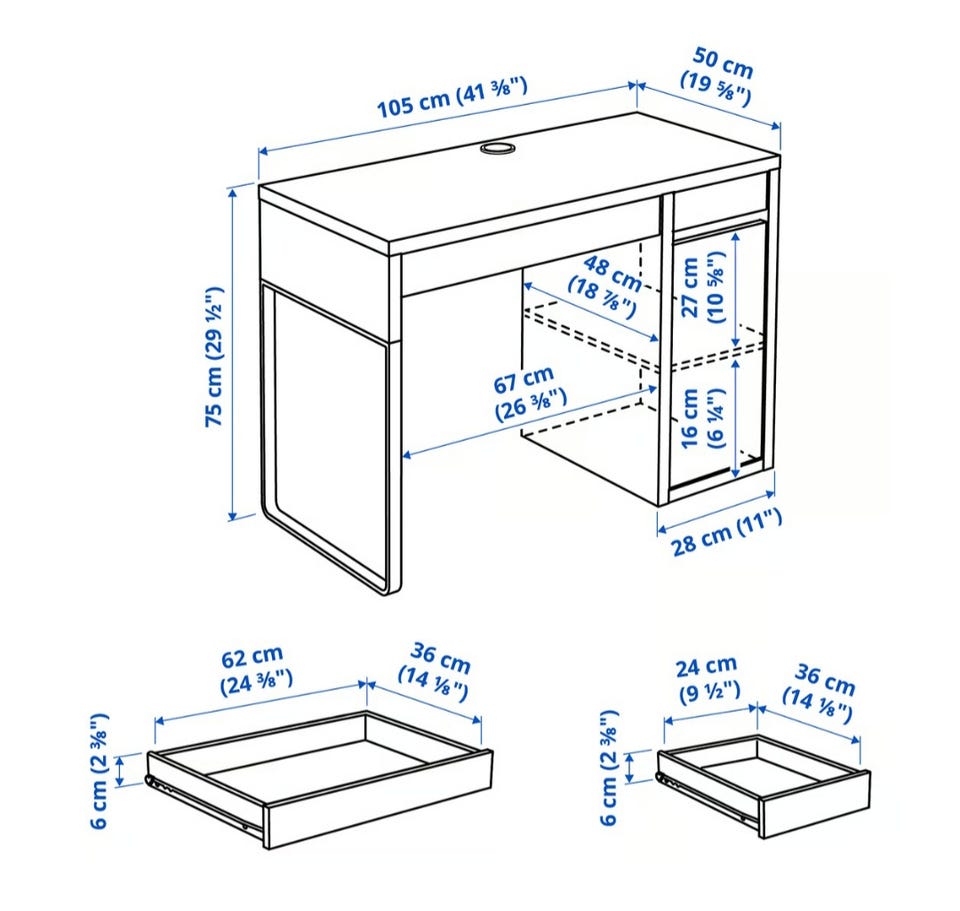 105 cm (41 ⅜")

50 cm (19 ⅝")

75 cm (29 ½")

48 cm (18 ⅞")

27 cm (10 ⅝")

67 cm (26 ⅜")

16 cm (6 ¼")

28 cm (11")

62 cm (24 ⅜")

36 cm (14 ⅛")

6 cm (2 ⅜")

24 cm (9 ½")

36 cm (14 ⅛")

6 cm (2 ⅜")