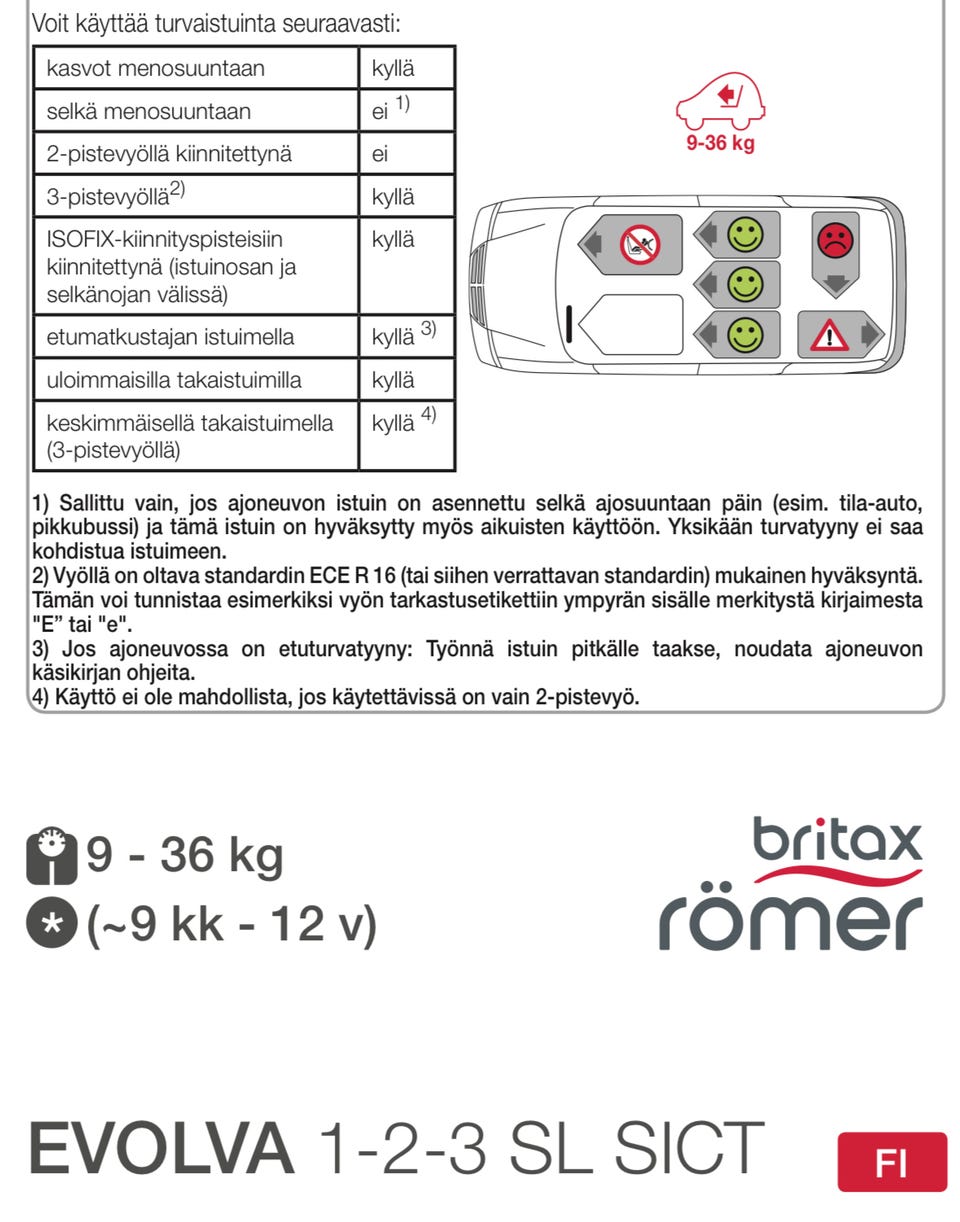 Voit käyttää turvaistuinta seuraavasti:

| kasvot menosuuntaan | kyllä |
|---|---|
| selkä menosuuntaan | ei $^{1)}$ |
| 2-pistevyöllä kiinnitettynä | ei |
| 3-pistevyöllä$^{2)}$ | kyllä |
| ISOFIX-kiinnityspisteisiin kiinnitettynä (istuinosan ja selkänojan välissä) | kyllä |
| etumatkustajan istuimella | kyllä $^{3)}$ |
| uloimmaisilla takaistuimilla | kyllä |
| keskimmäisellä takaistuimella (3-pistevyöllä) | kyllä $^{4)}$ |

9-36 kg

1) Sallittu vain, jos ajoneuvon istuin on asennettu selkä ajosuuntaan päin (esim. tila-auto, pikkubussi) ja tämä istuin on hyväksytty myös aikuisten käyttöön. Yksikään turvatyyny ei saa kohdistua istuimeen.
2) Vyöllä on oltava standardin ECE R 16 (tai siihen verrattavan standardin) mukainen hyväksyntä. Tämän voi tunnistaa esimerkiksi vyön tarkastusetikettiin ympyrän sisälle merkitystä kirjaimesta "E" tai "e".
3) Jos ajoneuvossa on etuturvatyyny: Työnnä istuin pitkälle taakse, noudata ajoneuvon käsikirjan ohjeita.
4) Käyttö ei ole mahdollista, jos käytettävissä on vain 2-pistevyö.

9 - 36 kg
(~9 kk - 12 v)

britax
römer

EVOLVA 1-2-3 SL SICT

FI