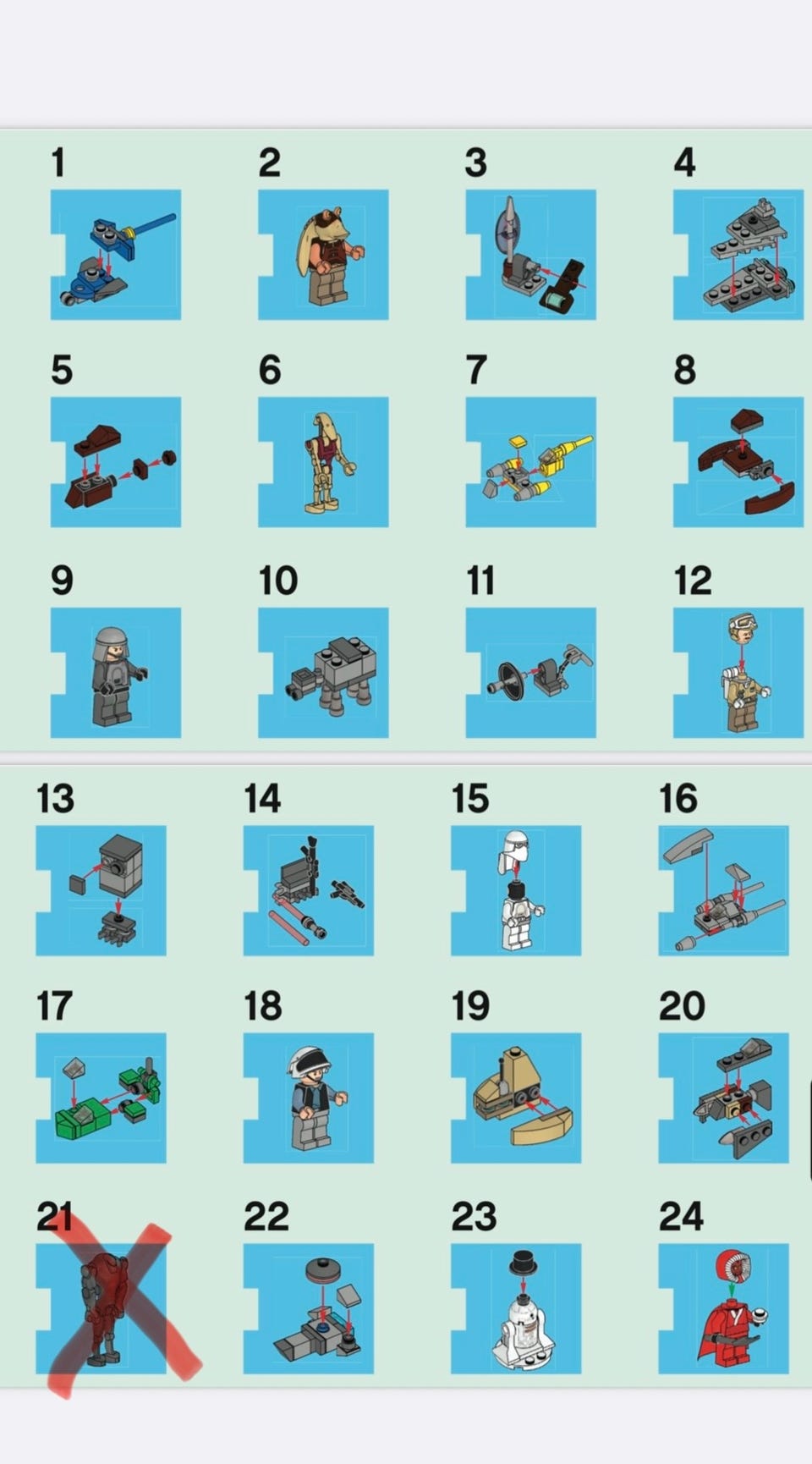 1 2 3 4

5 6 7 8

9 10 11 12

13 14 15 16

17 18 19 20

21 22 23 24