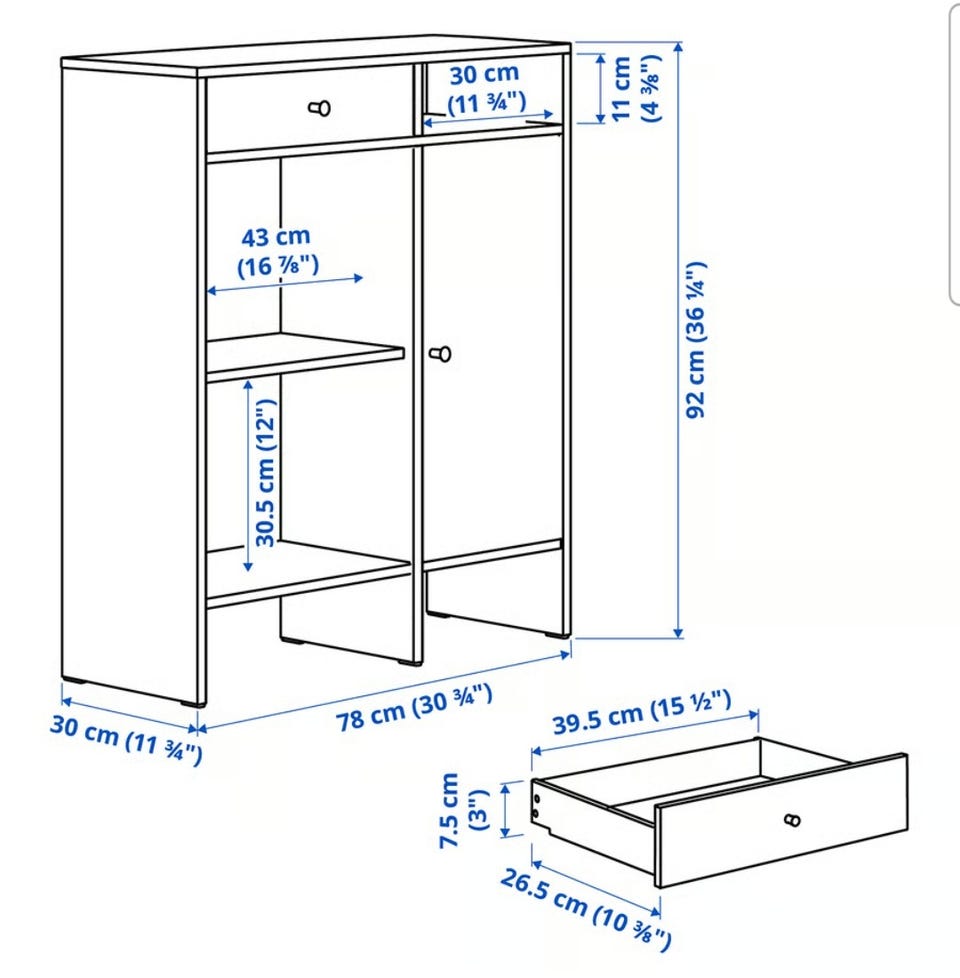 30 cm
(11 ¾")

11 cm
(4 ⅜")

43 cm
(16 ⅞")

92 cm (36 ¼")

30.5 cm (12")

30 cm (11 ¾")

78 cm (30 ¾")

39.5 cm (15 ½")

7.5 cm
(3")

26.5 cm (10 ⅜")