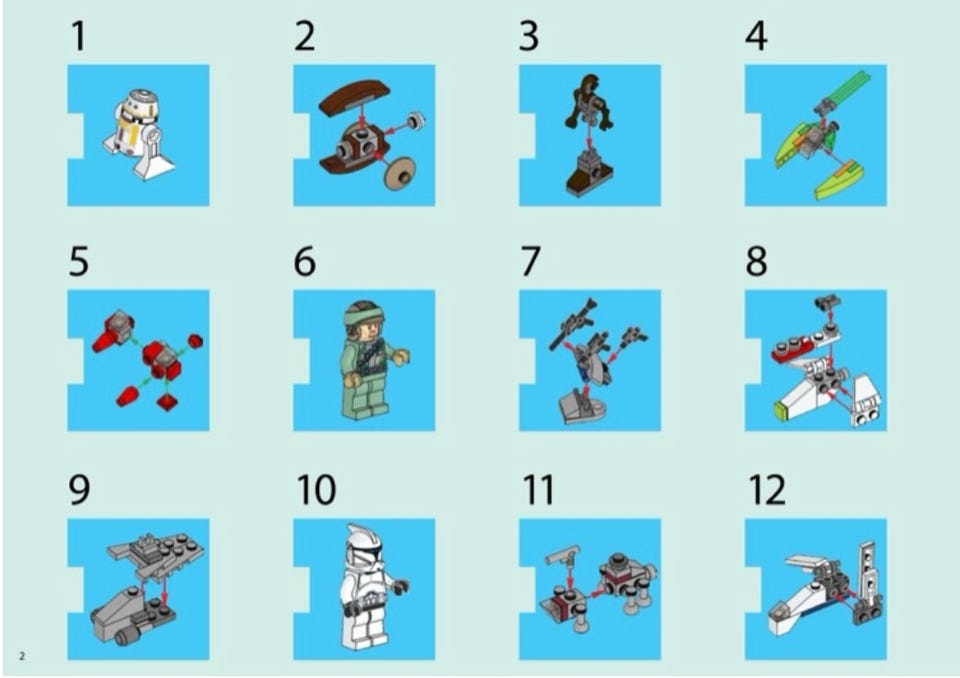 1

2

3

4

5

6

7

8

9

10

11

12

2