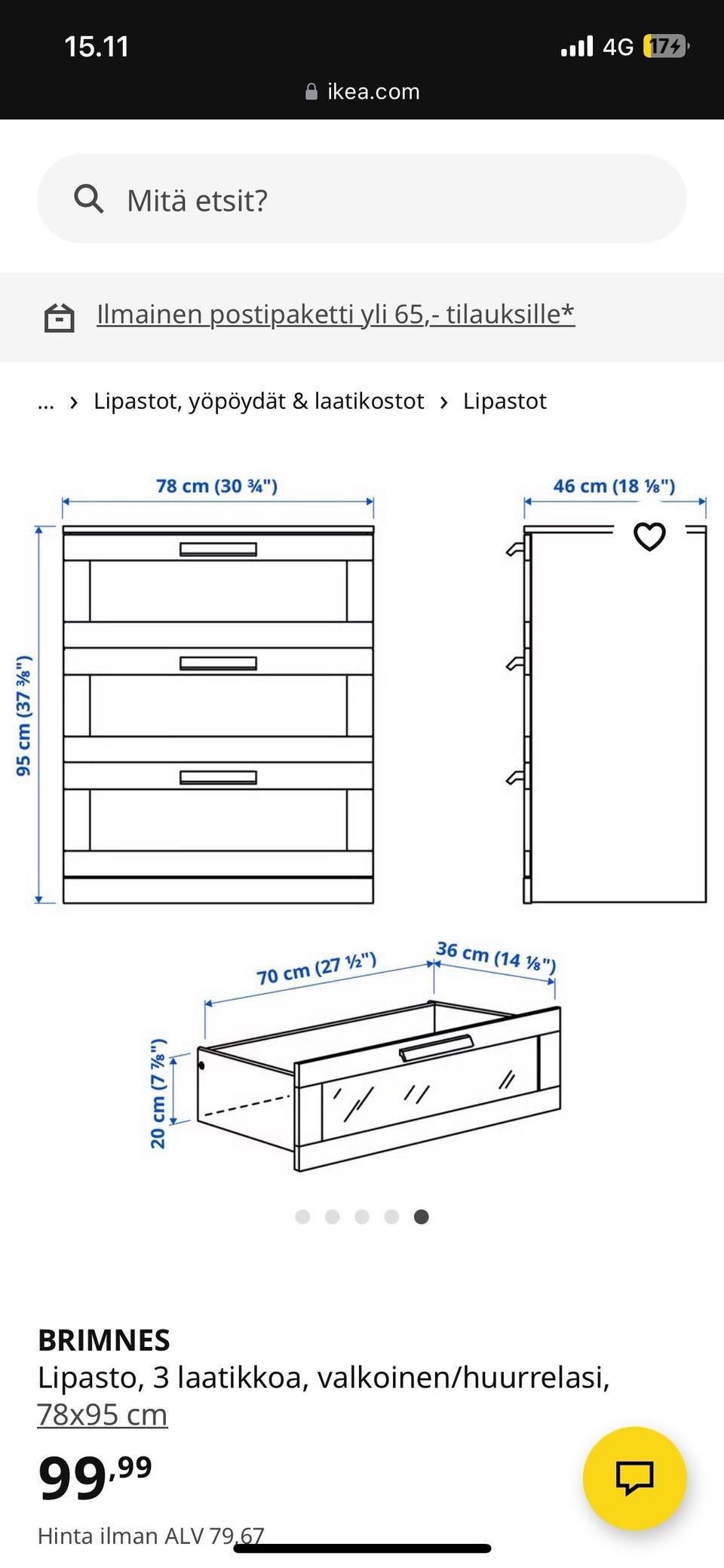 15.11
4G 17

ikea.com

Mitä etsit?

Ilmainen postipaketti yli 65,- tilauksille*

... › Lipastot, yöpöydät & laatikostot › Lipastot

78 cm (30 ¾")

46 cm (18 ⅛")

95 cm (37 ⅜")

70 cm (27 ½")

36 cm (14 ⅛")

20 cm (7 ⅞")

BRIMNES
Lipasto, 3 laatikkoa, valkoinen/huurrelasi, 78x95 cm

99,99

Hinta ilman ALV 79,67