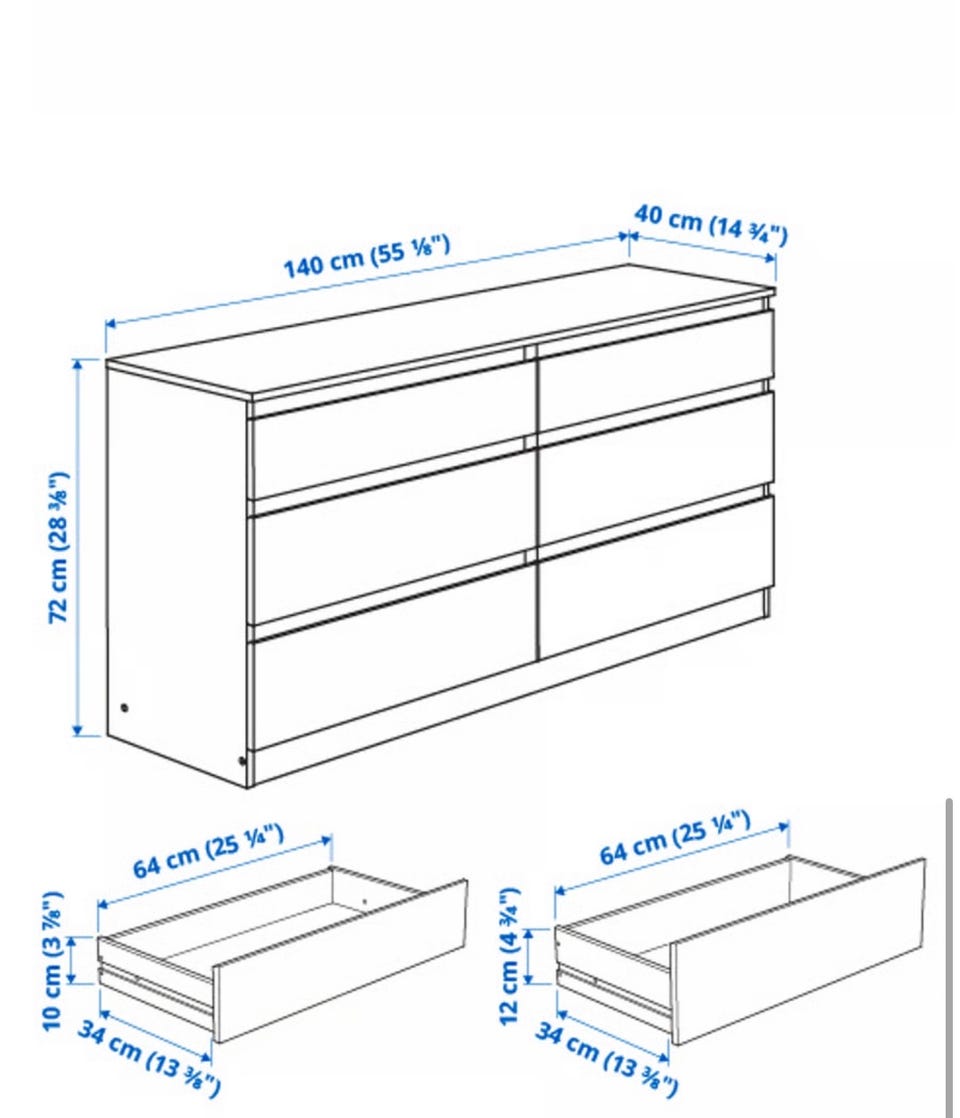 140 cm (55 ⅛")
40 cm (14 ¾")
72 cm (28 ⅜")
64 cm (25 ¼")
10 cm (3 ⅞")
34 cm (13 ⅜")
64 cm (25 ¼")
12 cm (4 ¾")
34 cm (13 ⅜")