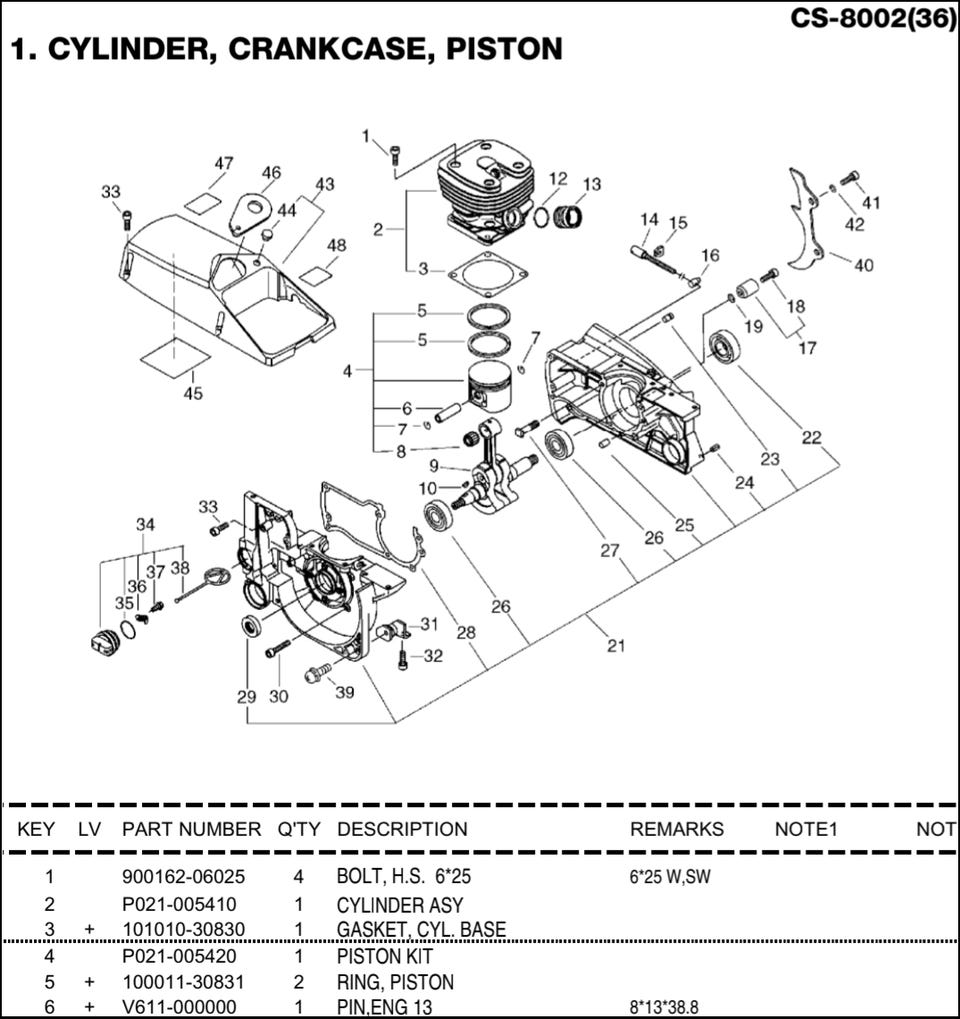 CS-8002(36)

1. CYLINDER, CRANKCASE, PISTON

1 2 3 4 5 5 6 7 7 8 9 10 12 13 14 15 16 17 18 19 21 22 23 24 25 26 26 27 28 29 30 31 32 33 33 34 35 36 37 38 39 40 41 42 43 44 45 46 47 48

| KEY | LV | PART NUMBER | Q'TY | DESCRIPTION | REMARKS | NOTE1 | NOT |
|---|---|---|---|---|---|---|---|
| 1 | | 900162-06025 | 4 | BOLT, H.S. 6*25 | 6*25 W,SW | | |
| 2 | | P021-005410 | 1 | CYLINDER ASY | | | |
| 3 | + | 101010-30830 | 1 | GASKET, CYL. BASE | | | |
| 4 | | P021-005420 | 1 | PISTON KIT | | | |
| 5 | + | 100011-30831 | 2 | RING, PISTON | | | |
| 6 | + | V611-000000 | 1 | PIN,ENG 13 | 8*13*38.8 | | |