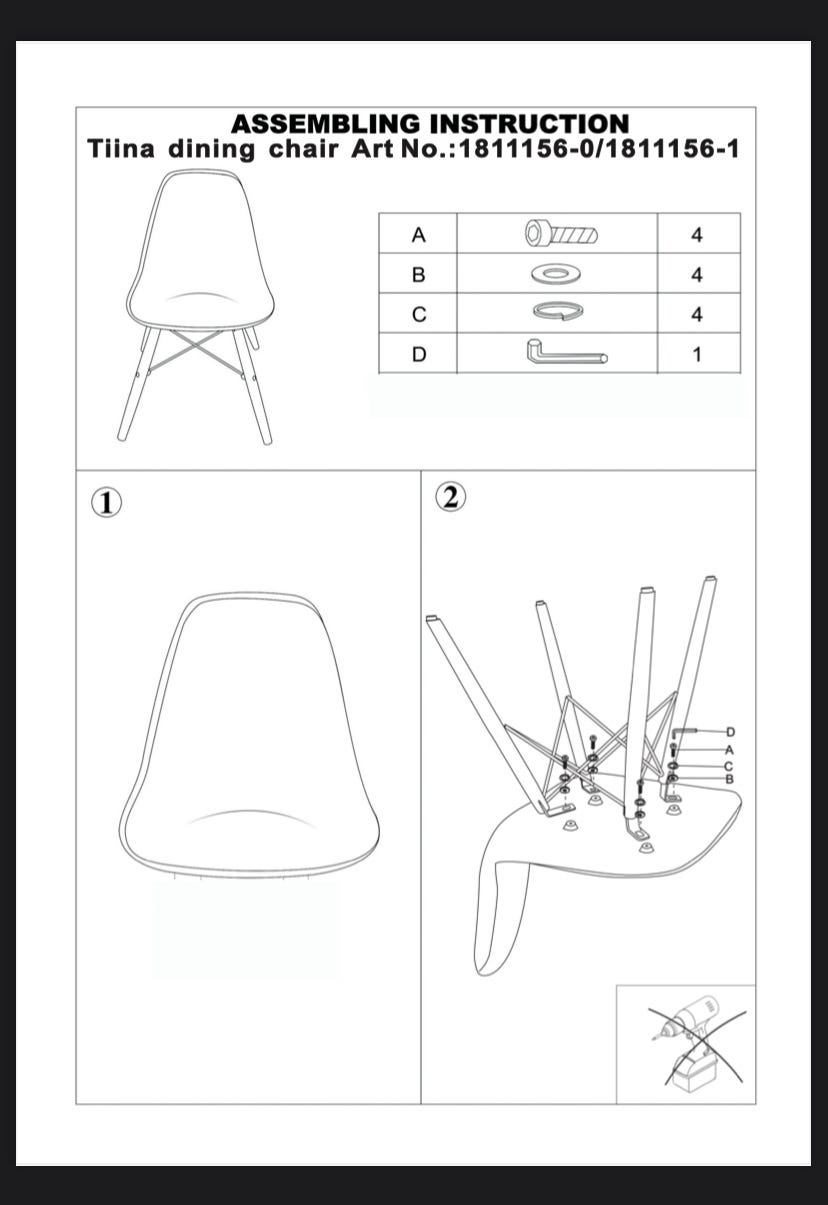 ASSEMBLING INSTRUCTION
Tiina dining chair Art No.:1811156-0/1811156-1

| A | | 4 |
|---|---|---|
| B | | 4 |
| C | | 4 |
| D | | 1 |

①

②

D
A
C
B