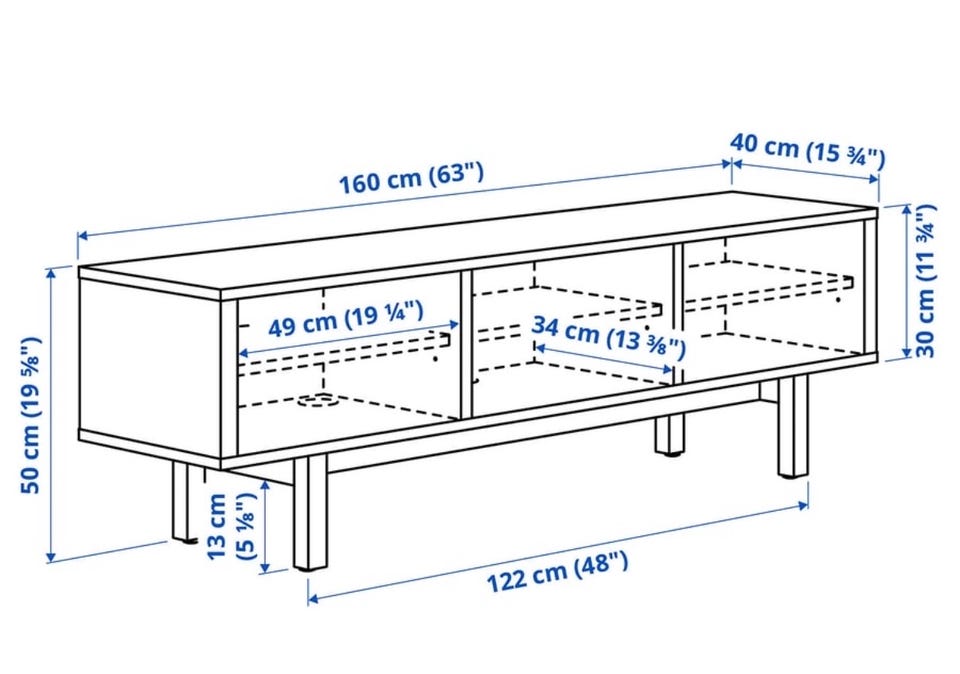 160 cm (63")

40 cm (15 ¾")

30 cm (11 ¾")

49 cm (19 ¼")

34 cm (13 ⅜")

50 cm (19 ⅝")

13 cm (5 ⅛")

122 cm (48")