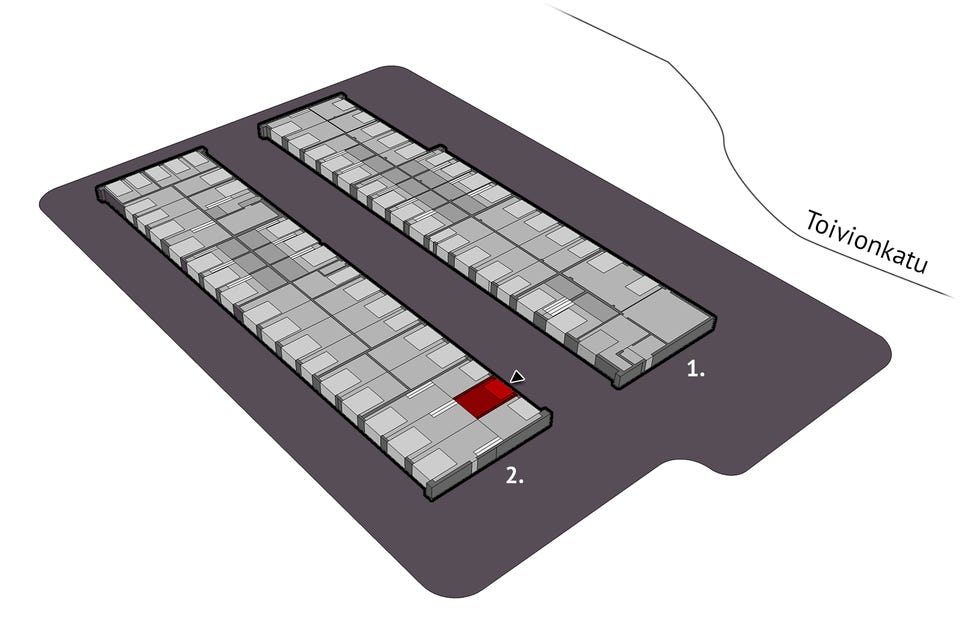 Toivionkatu

1.

2.