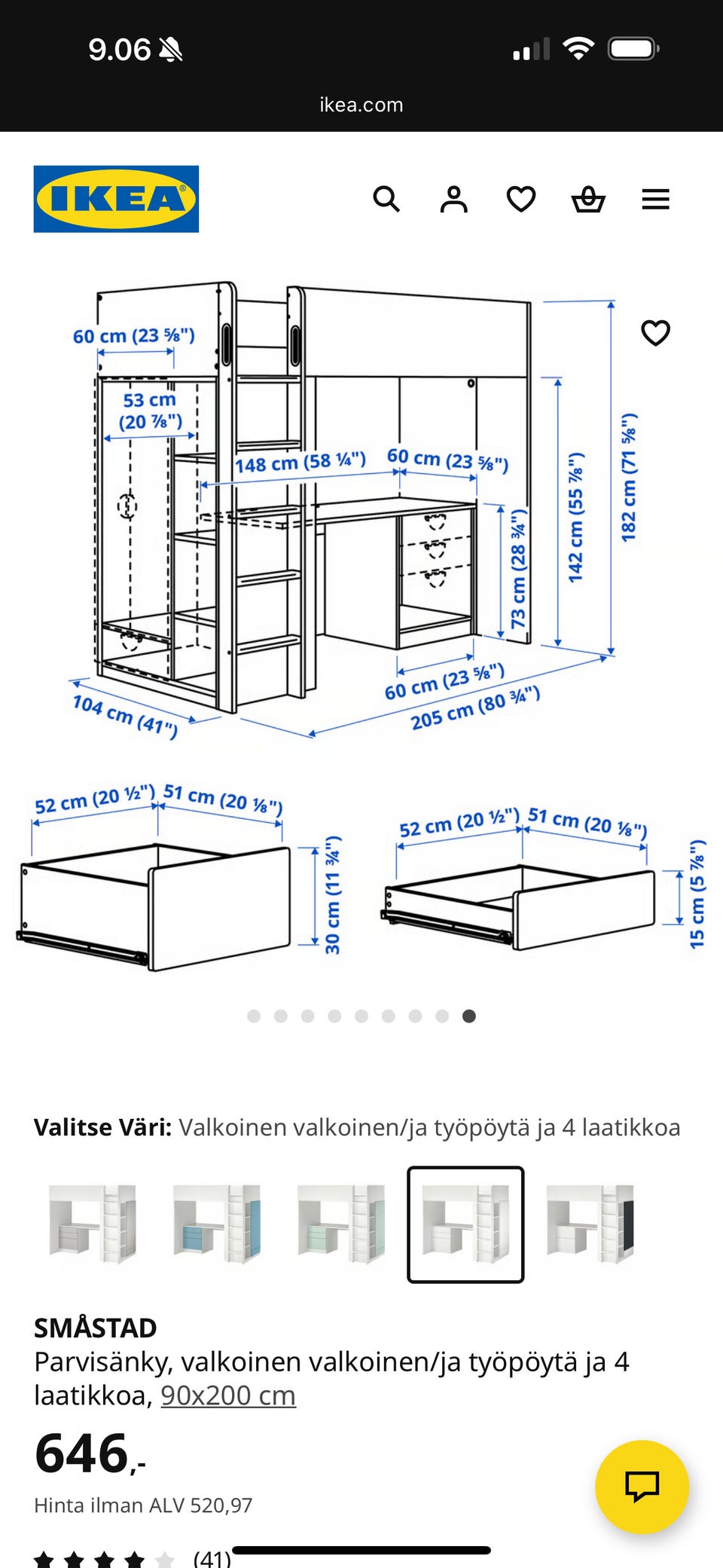 9.06

ikea.com

IKEA

60 cm (23 ⅝")

53 cm (20 ⅞")

148 cm (58 ¼")

60 cm (23 ⅝")

73 cm (28 ¾")

142 cm (55 ⅞")

182 cm (71 ⅝")

60 cm (23 ⅝")

205 cm (80 ¾")

104 cm (41")

52 cm (20 ½") 51 cm (20 ⅛")

30 cm (11 ¾")

52 cm (20 ½") 51 cm (20 ⅛")

15 cm (5 ⅞")

**Valitse Väri:** Valkoinen valkoinen/ja työpöytä ja 4 laatikkoa

**SMÅSTAD**
Parvisänky, valkoinen valkoinen/ja työpöytä ja 4 laatikkoa, 90x200 cm

646,-

Hinta ilman ALV 520,97

(41)