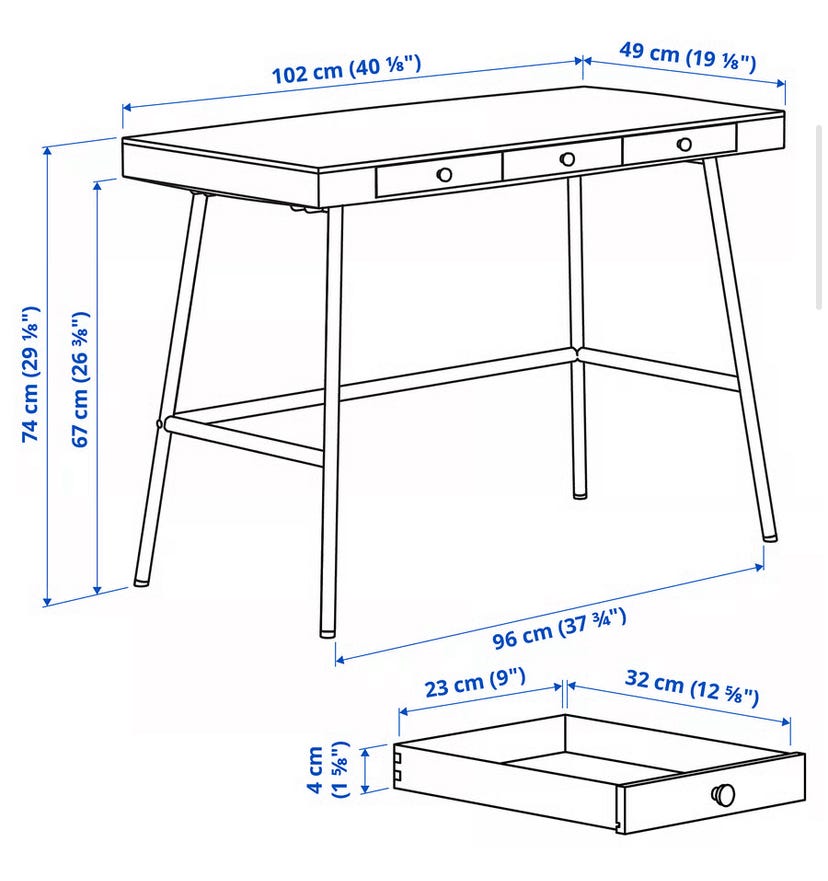 102 cm (40 ⅛")

49 cm (19 ⅛")

74 cm (29 ⅛")

67 cm (26 ⅜")

96 cm (37 ¾")

23 cm (9")

32 cm (12 ⅝")

4 cm (1 ⅝")