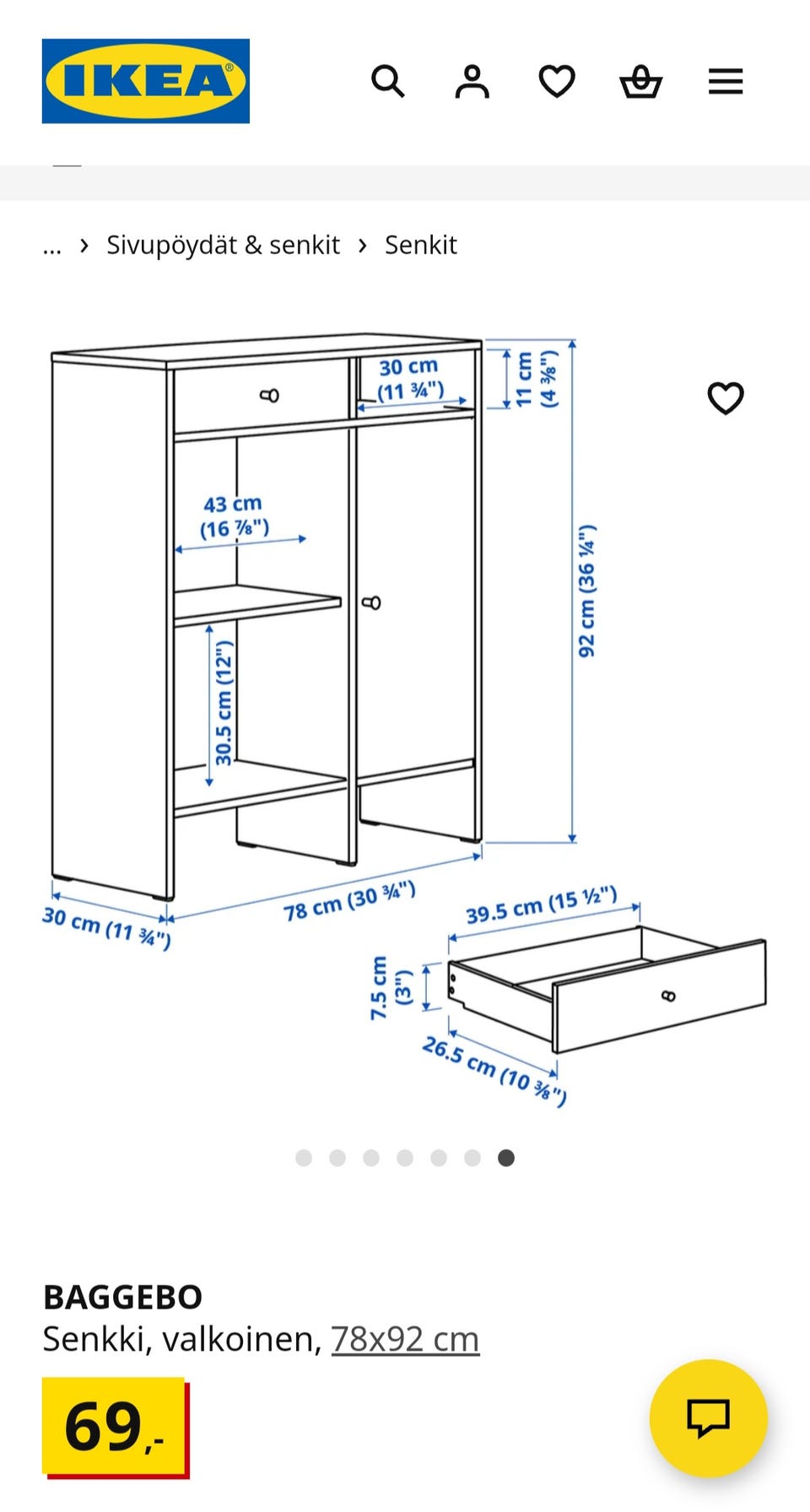 IKEA

... › Sivupöydät & senkit › Senkit

30 cm (11 ¾")
11 cm (4 ⅜")
43 cm (16 ⅞")
92 cm (36 ¼")
30.5 cm (12")
30 cm (11 ¾")
78 cm (30 ¾")
39.5 cm (15 ½")
7.5 cm (3")
26.5 cm (10 ⅜")

BAGGEBO
Senkki, valkoinen, 78x92 cm
69,-