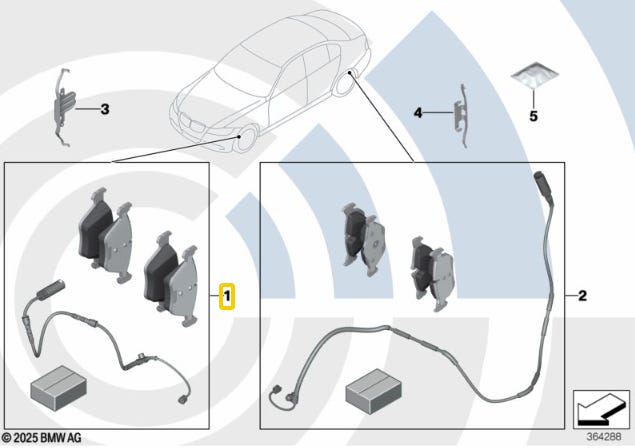 3

4

5

1

2

© 2025 BMW AG

364288