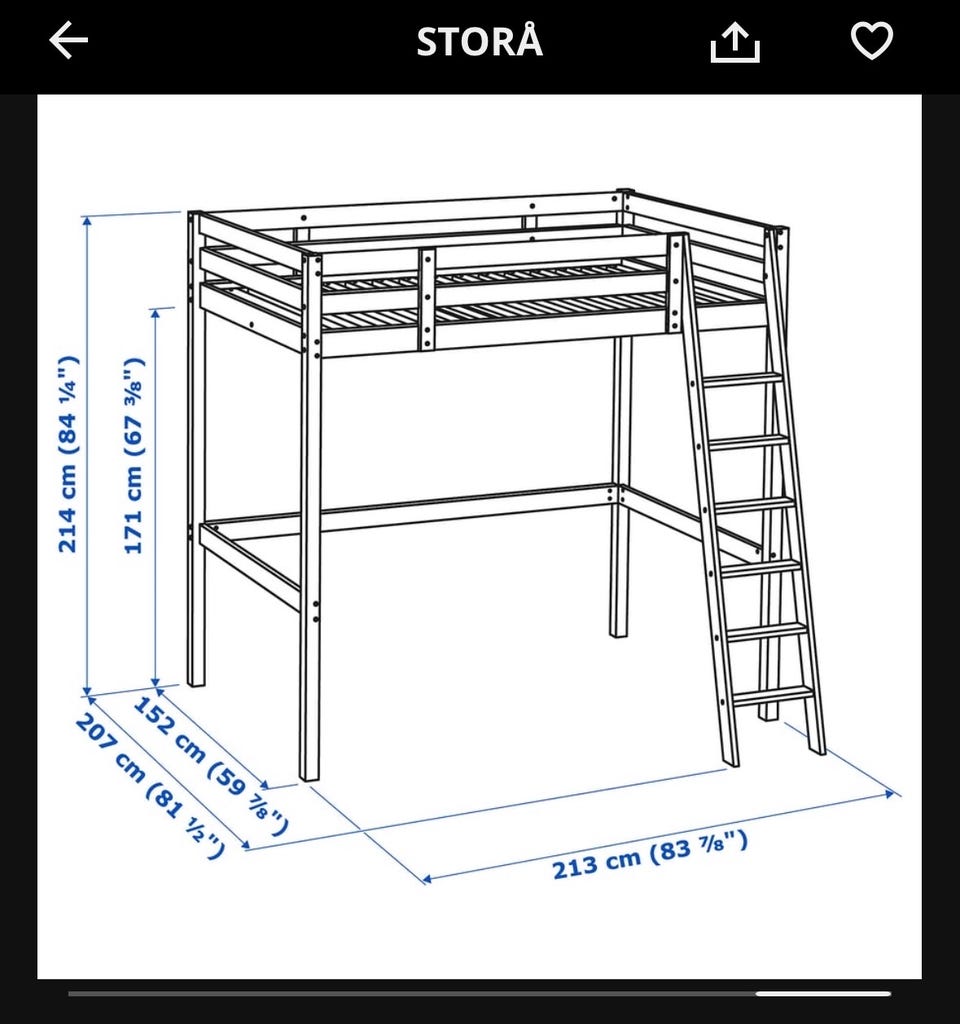 STORÅ

214 cm (84 ¼")
171 cm (67 ⅜")
152 cm (59 ⅞")
207 cm (81 ½")
213 cm (83 ⅞")