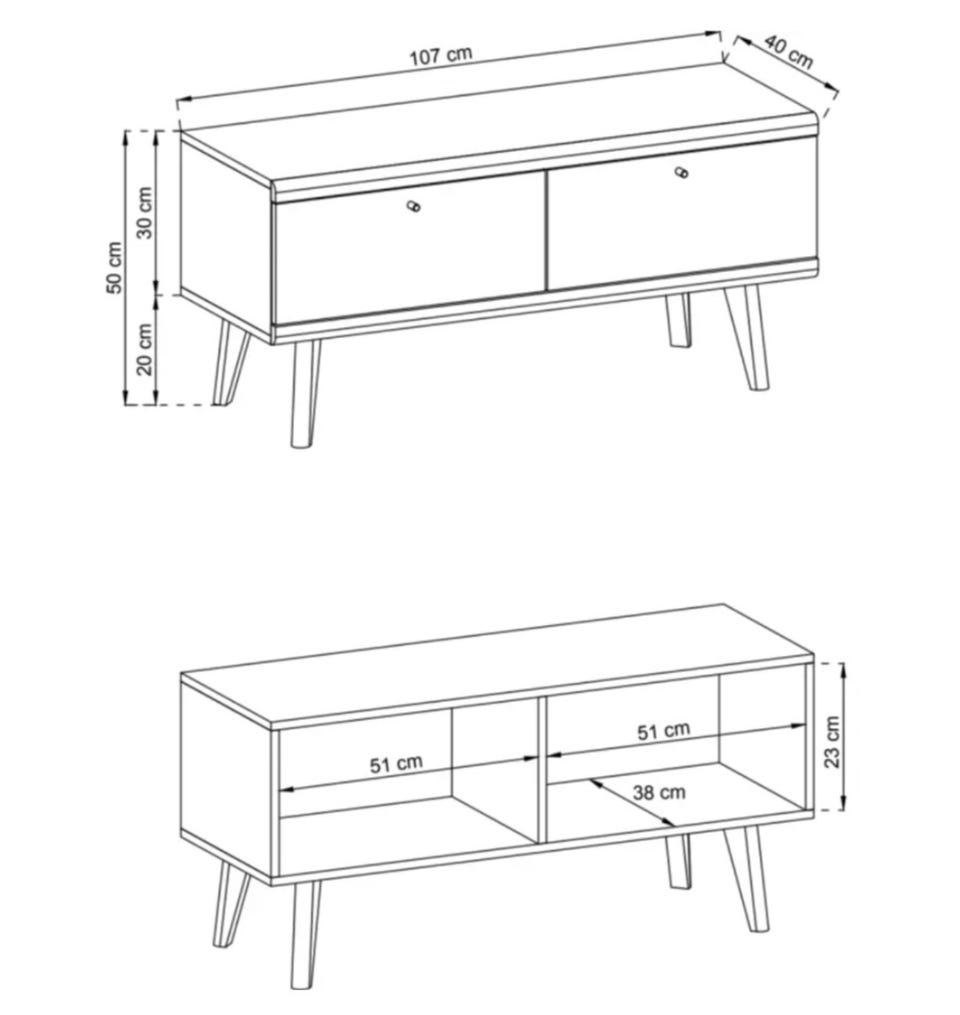 107 cm
40 cm
50 cm
30 cm
20 cm

51 cm
51 cm
38 cm
23 cm